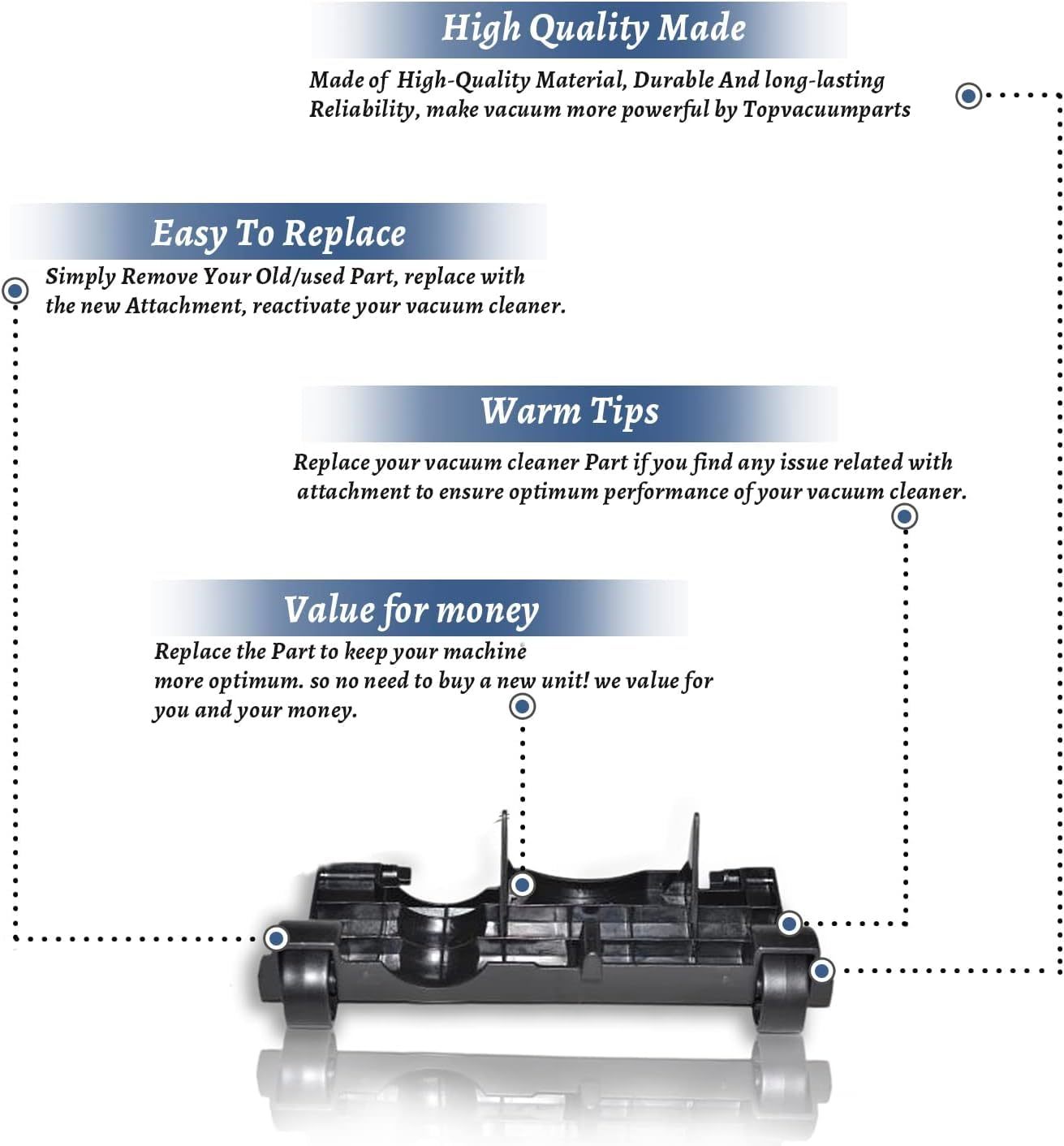 High Quality Made

Made of High-Quality Material, Durable And long-lasting Reliability, make vacuum more powerful by Topvacuumparts

Easy To Replace

Simply Remove Your Old/used Part, replace with the new Attachment, reactivate your vacuum cleaner.

Warm Tips

Replace your vacuum cleaner Part if you find any issue related with attachment to ensure optimum performance of your vacuum cleaner.

Value for money

Replace the Part to keep your machine more optimum. so no need to buy a new unit! we value for you and your money.