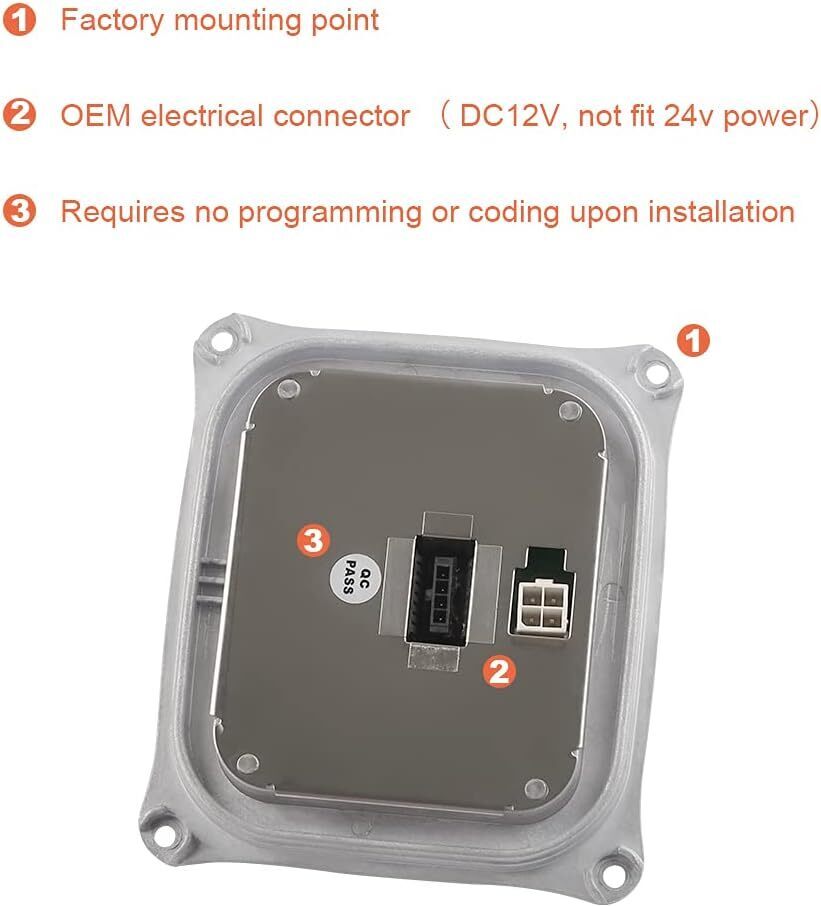 1 Factory mounting point

2 OEM electrical connector （DC12V, not fit 24v power）

3 Requires no programming or coding upon installation

1

3

QC PASS

2