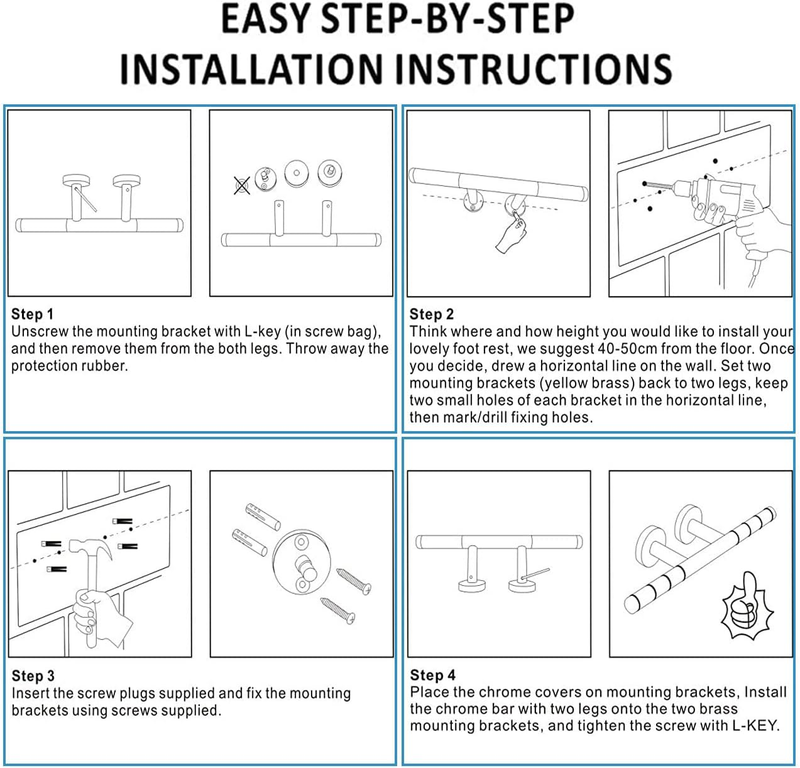 EASY STEP-BY-STEP
INSTALLATION INSTRUCTIONS

Step 1
Unscrew the mounting bracket with L-key (in screw bag), and then remove them from the both legs. Throw away the protection rubber.

Step 2
Think where and how height you would like to install your lovely foot rest, we suggest 40-50cm from the floor. Once you decide, drew a horizontal line on the wall. Set two mounting brackets (yellow brass) back to two legs, keep two small holes of each bracket in the horizontal line, then mark/drill fixing holes.

Step 3
Insert the screw plugs supplied and fix the mounting brackets using screws supplied.

Step 4
Place the chrome covers on mounting brackets, Install the chrome bar with two legs onto the two brass mounting brackets, and tighten the screw with L-KEY.