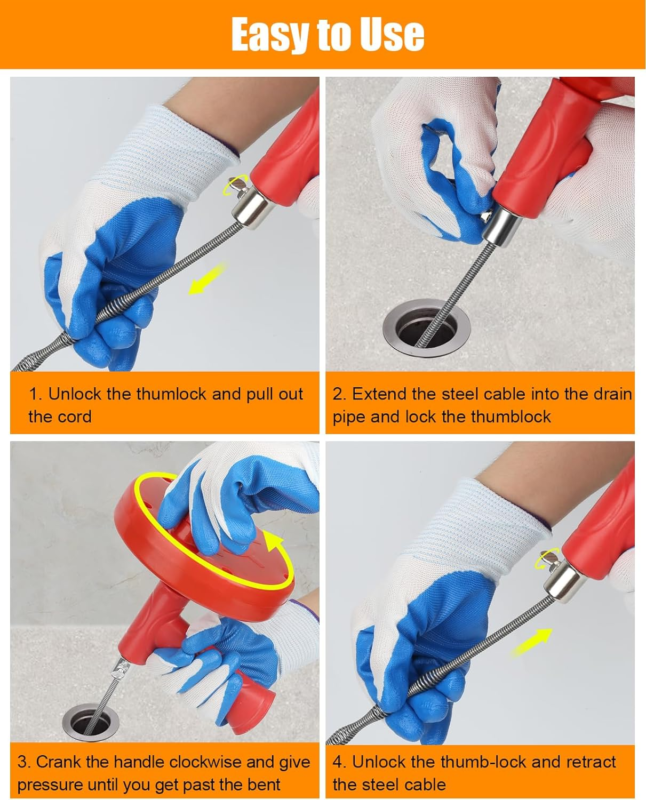 Easy to Use

1. Unlock the thumlock and pull out the cord

2. Extend the steel cable into the drain pipe and lock the thumblock

3. Crank the handle clockwise and give pressure until you get past the bent

4. Unlock the thumb-lock and retract the steel cable