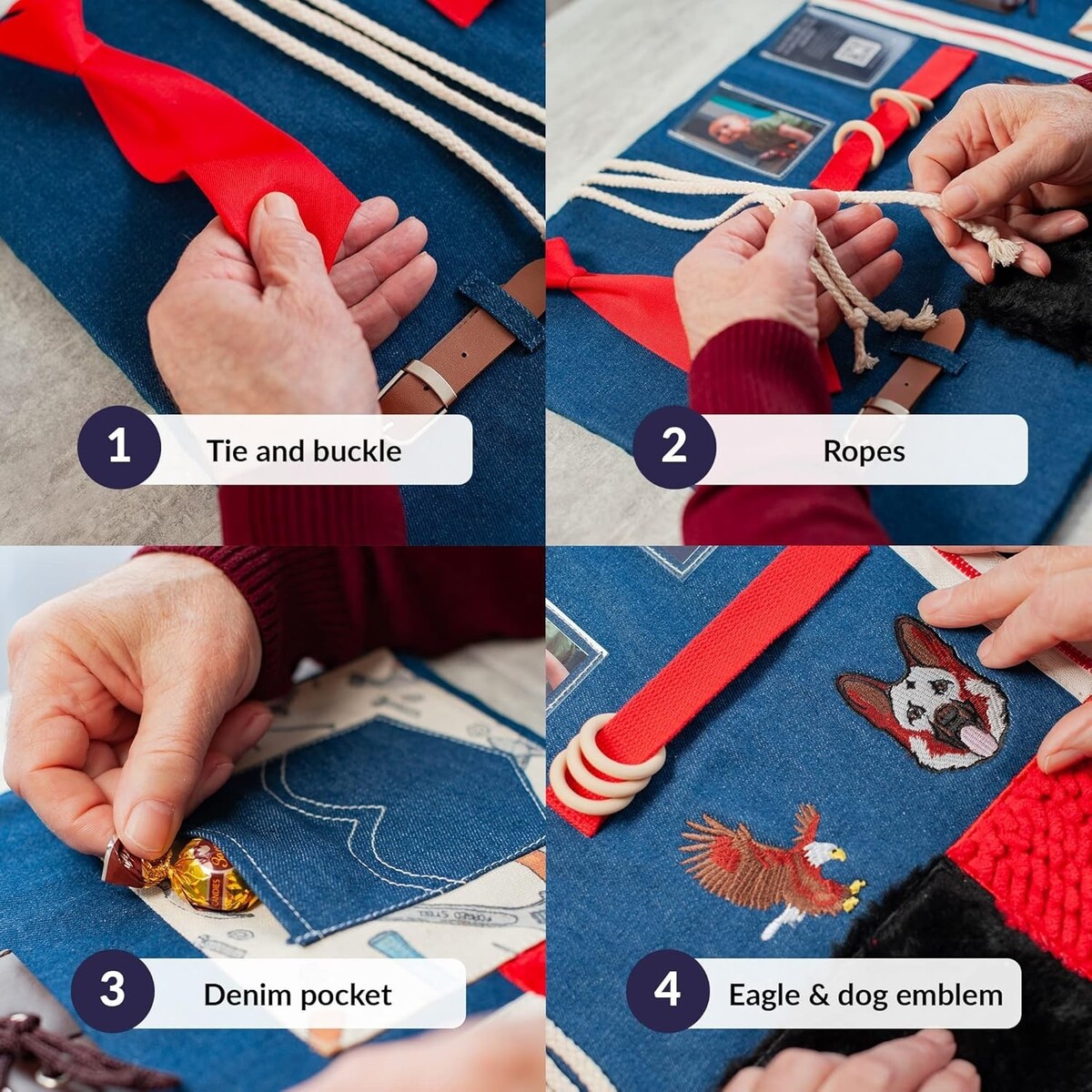 1 Tie and buckle

2 Ropes

3 Denim pocket

4 Eagle & dog emblem