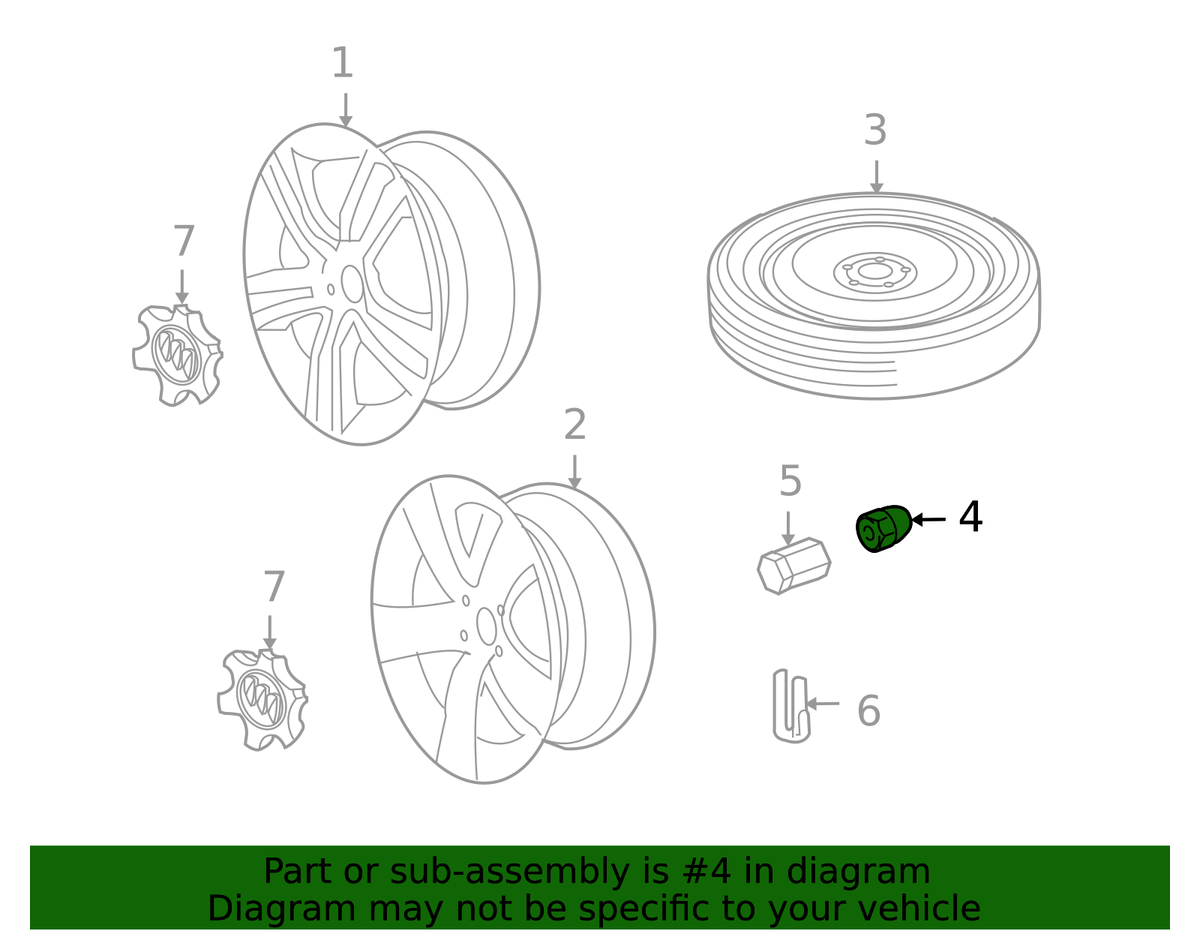 1

3

7

2

5

4

7

6

Part or sub-assembly is #4 in diagram
Diagram may not be specific to your vehicle