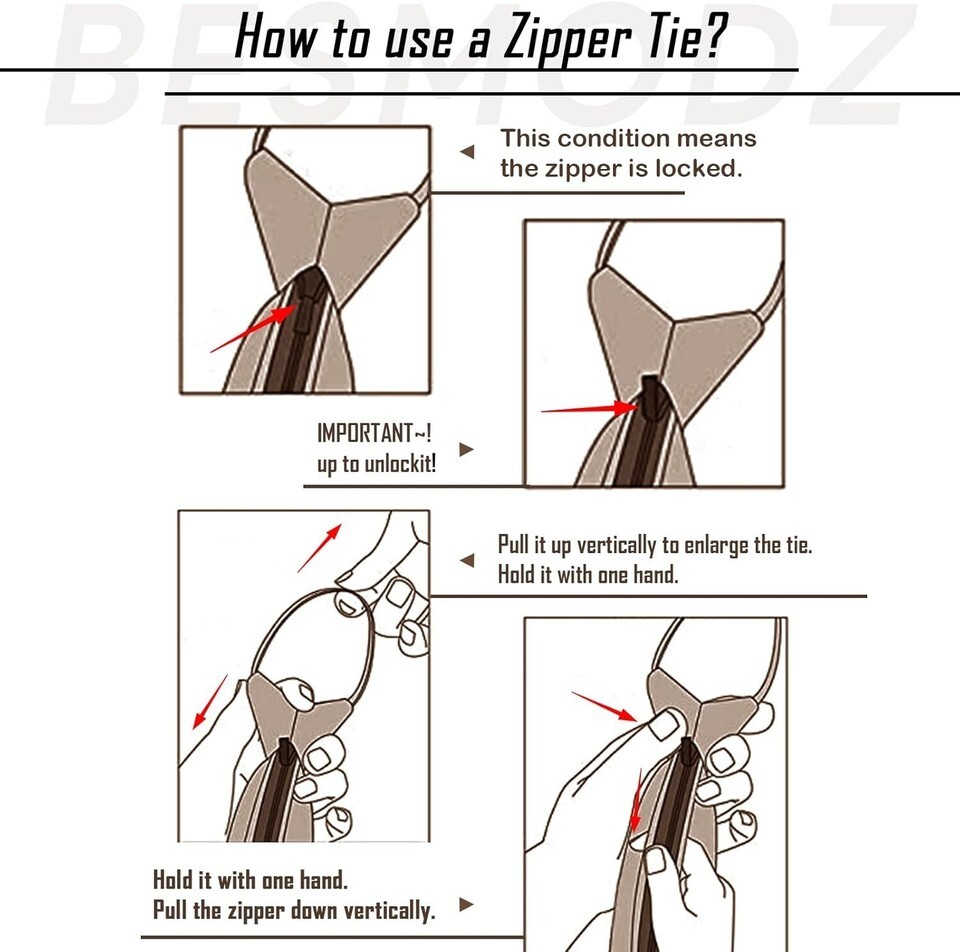 BESMODZ

How to use a Zipper Tie?

This condition means the zipper is locked.

IMPORTANT~! up to unlockit!

Pull it up vertically to enlarge the tie. Hold it with one hand.

Hold it with one hand. Pull the zipper down vertically.