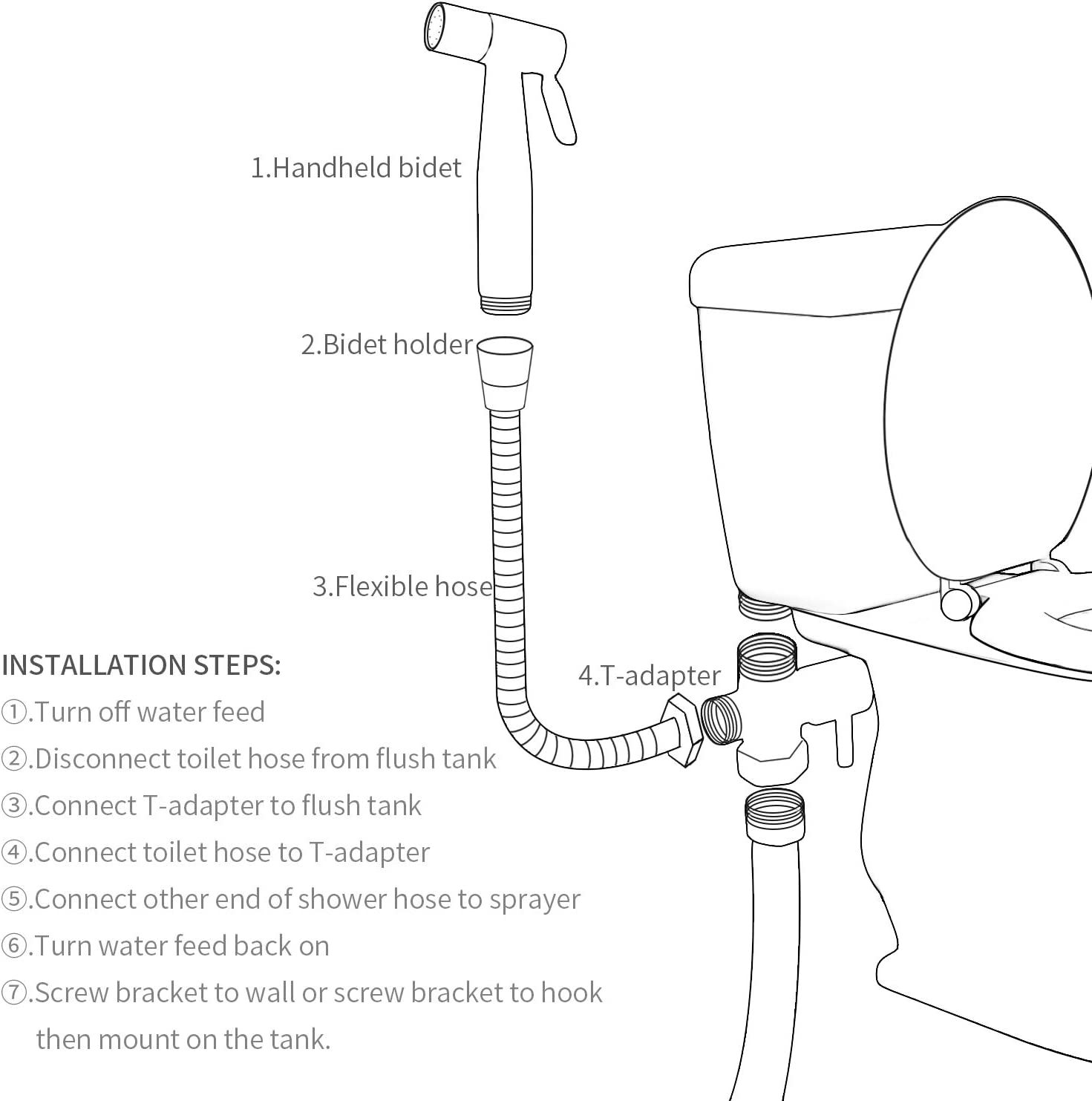 1.Handheld bidet

2.Bidet holder

3.Flexible hose

4.T-adapter

INSTALLATION STEPS:

①.Turn off water feed

②.Disconnect toilet hose from flush tank

③.Connect T-adapter to flush tank

④.Connect toilet hose to T-adapter

⑤.Connect other end of shower hose to sprayer

⑥.Turn water feed back on

⑦.Screw bracket to wall or screw bracket to hook then mount on the tank.