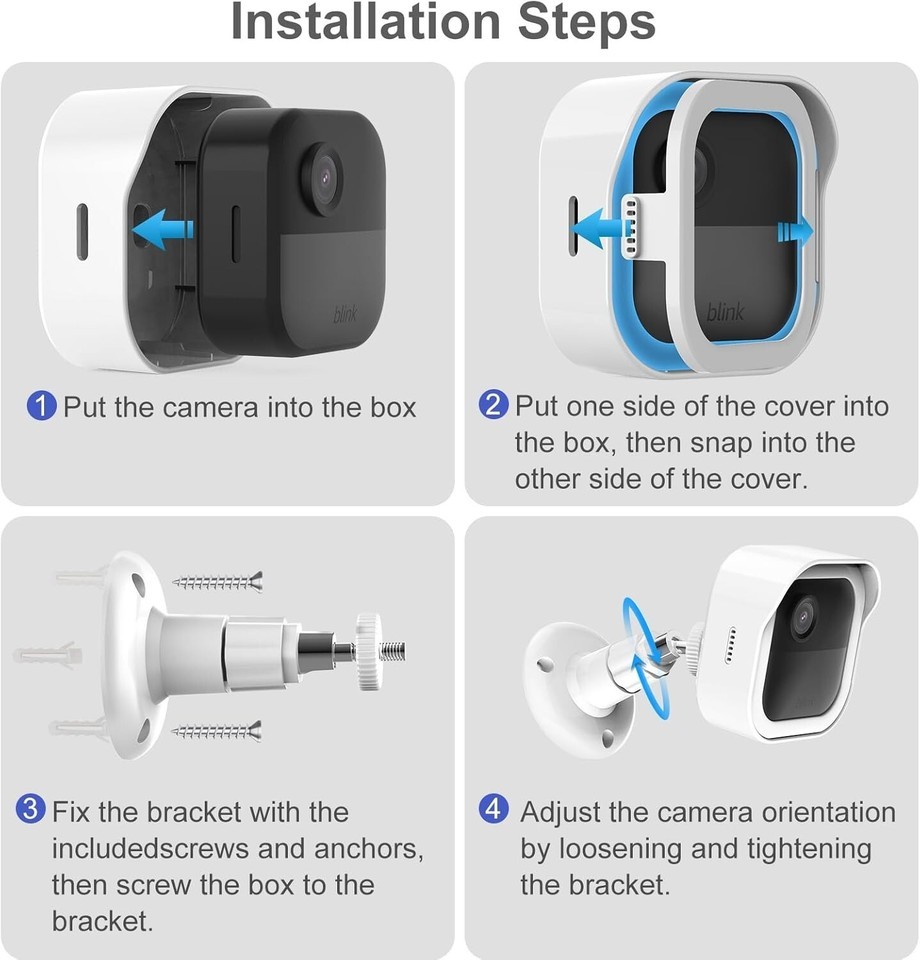 Installation Steps

blink

1 Put the camera into the box

blink

2 Put one side of the cover into the box, then snap into the other side of the cover.

3 Fix the bracket with the includedscrews and anchors, then screw the box to the bracket.

4 Adjust the camera orientation by loosening and tightening the bracket.