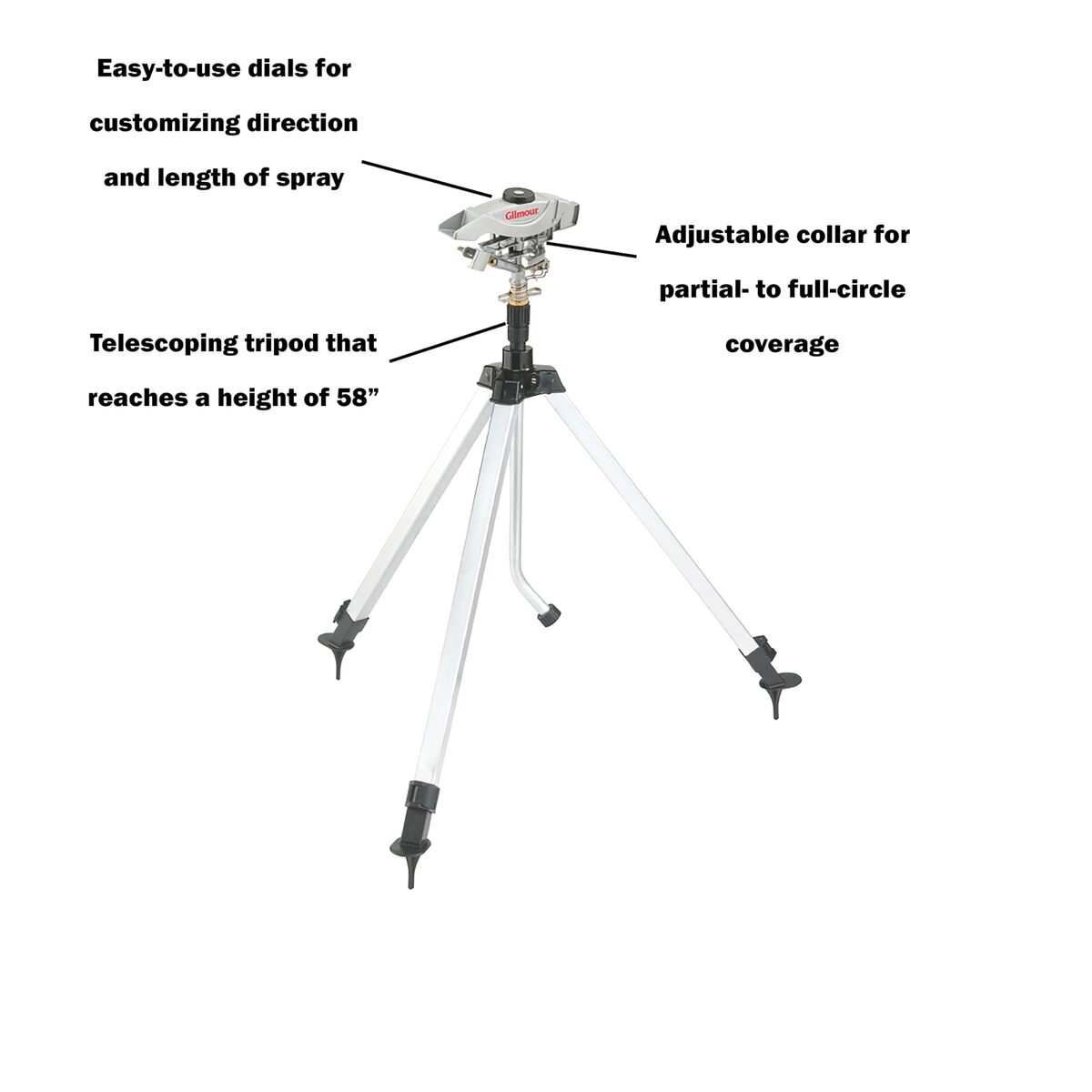 Easy-to-use dials for customizing direction and length of spray

Gilmour

Adjustable collar for partial- to full-circle coverage

Telescoping tripod that reaches a height of 58”