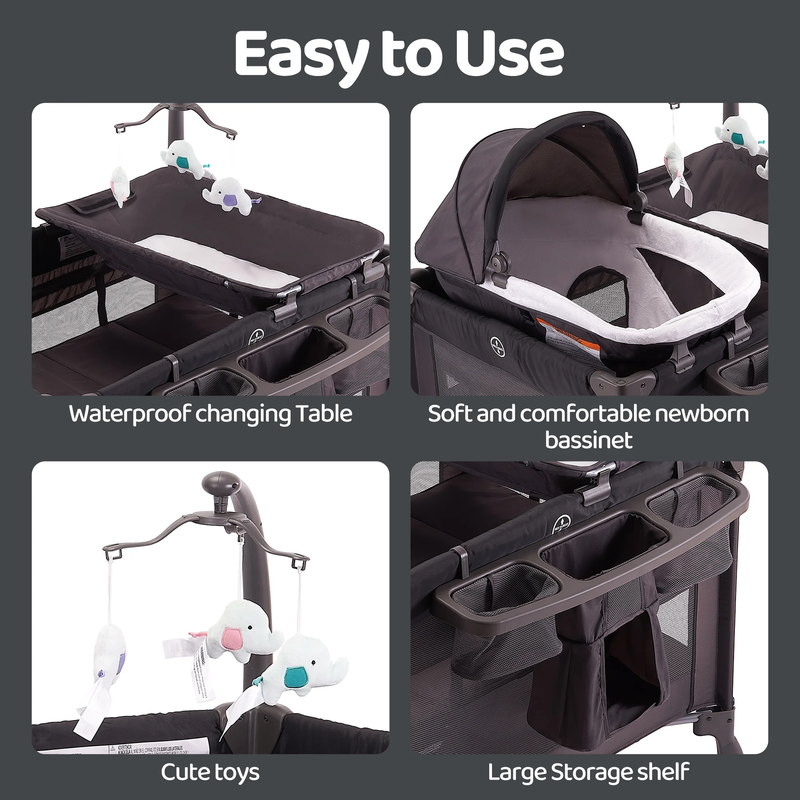 Easy to Use

Waterproof changing Table

Soft and comfortable newborn bassinet

Cute toys

Large Storage shelf