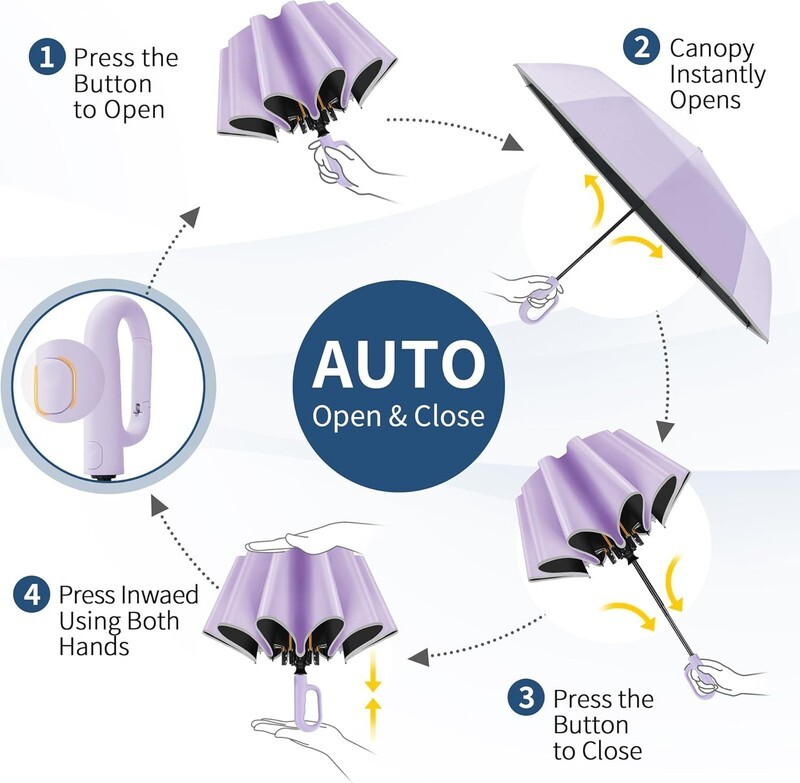 1 Press the Button to Open

2 Canopy Instantly Opens

AUTO
Open & Close

4 Press Inwaed Using Both Hands

3 Press the Button to Close