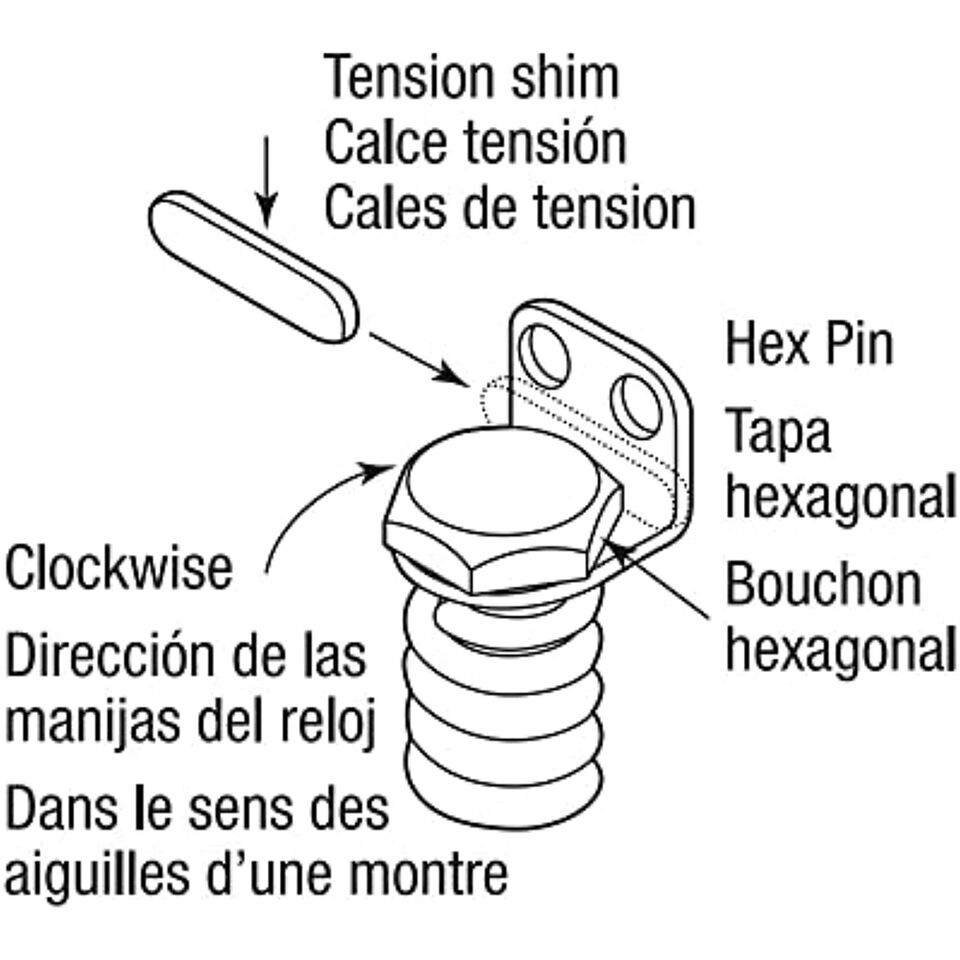 Tension shim
Calce tensión
Cales de tension

Hex Pin

Tapa hexagonal

Bouchon hexagonal

Clockwise

Dirección de las manijas del reloj

Dans le sens des aiguilles d'une montre