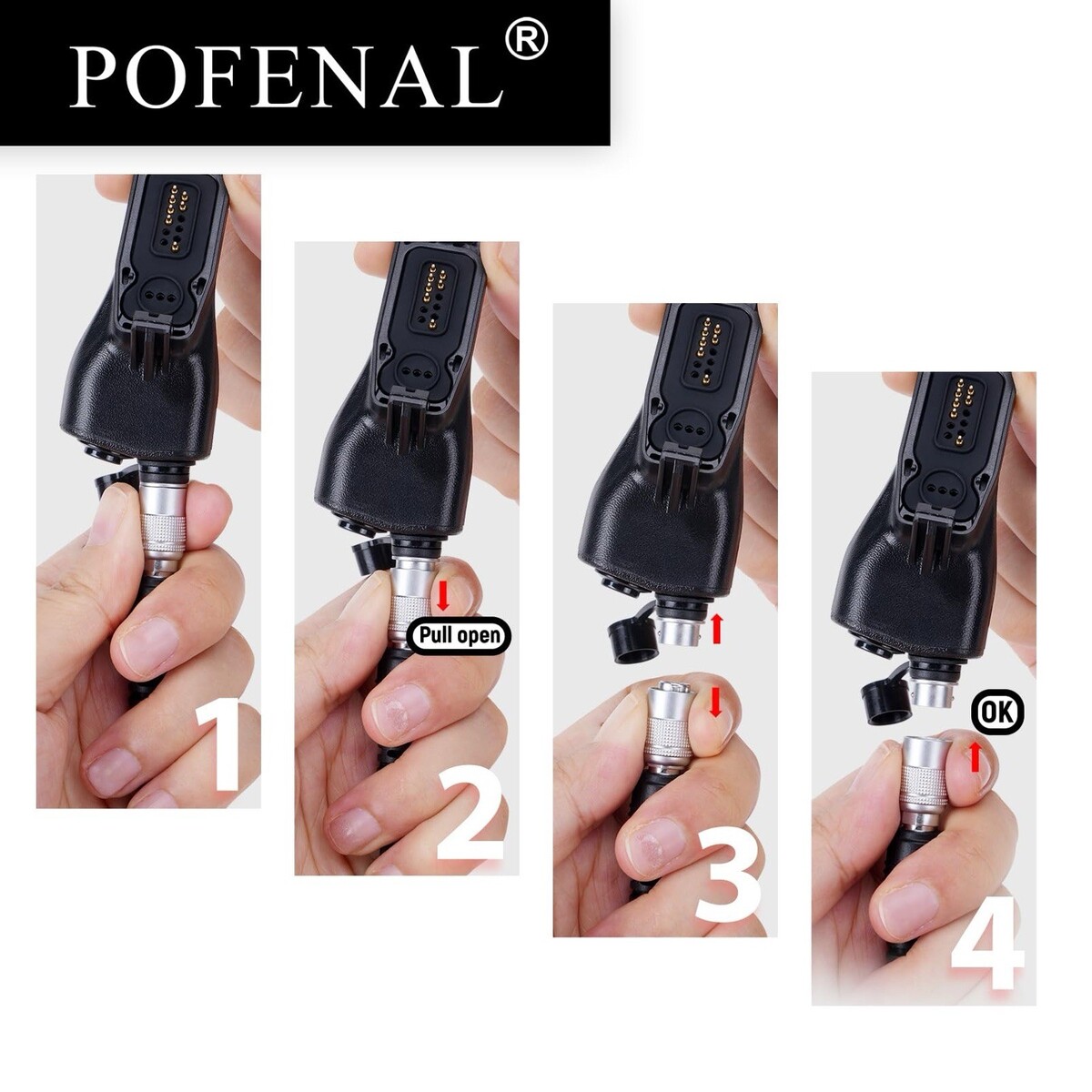 POFENAL®

1

Pull open

2

3

OK

4