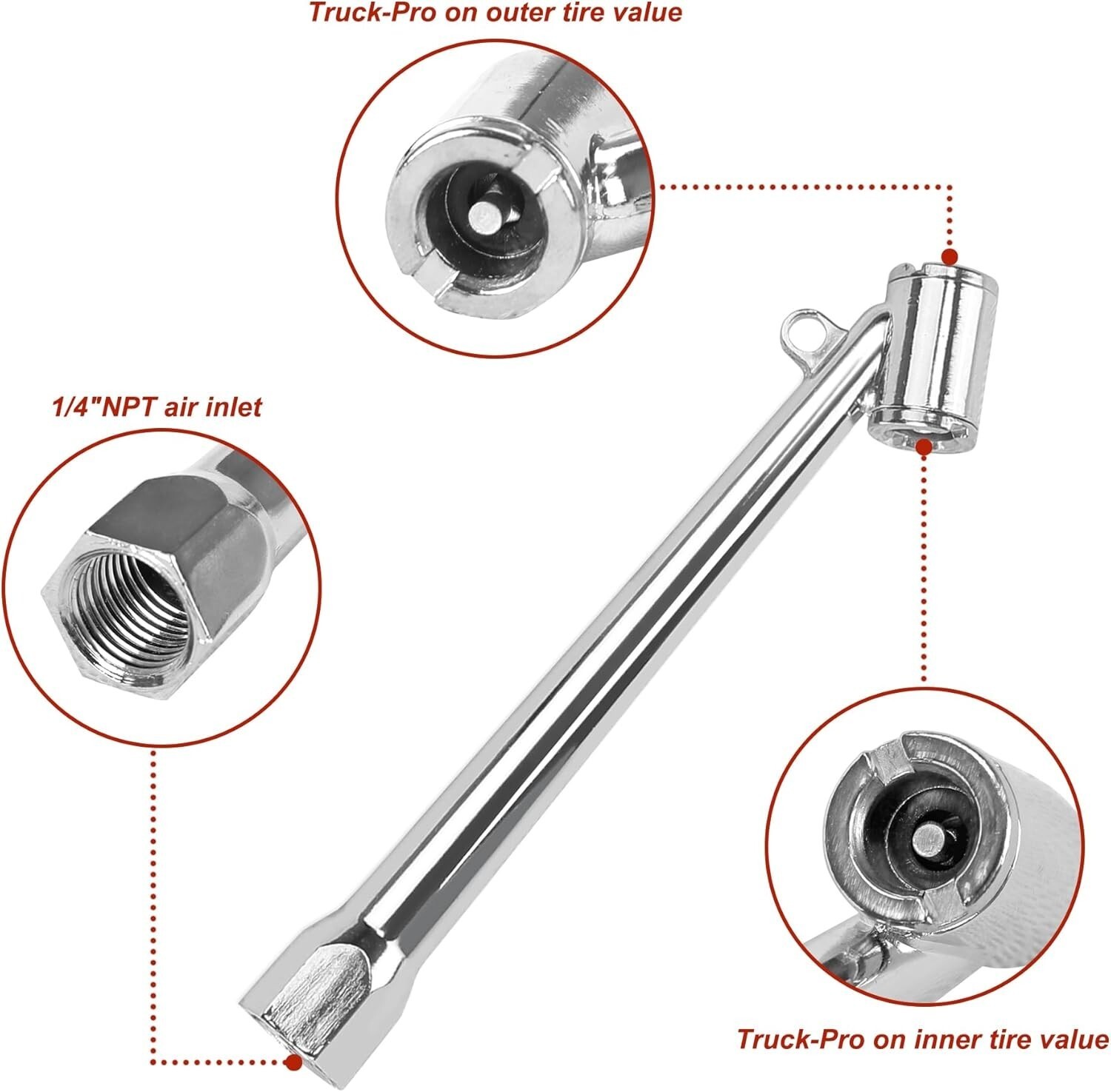 Truck-Pro on outer tire value

1/4"NPT air inlet

Truck-Pro on inner tire value