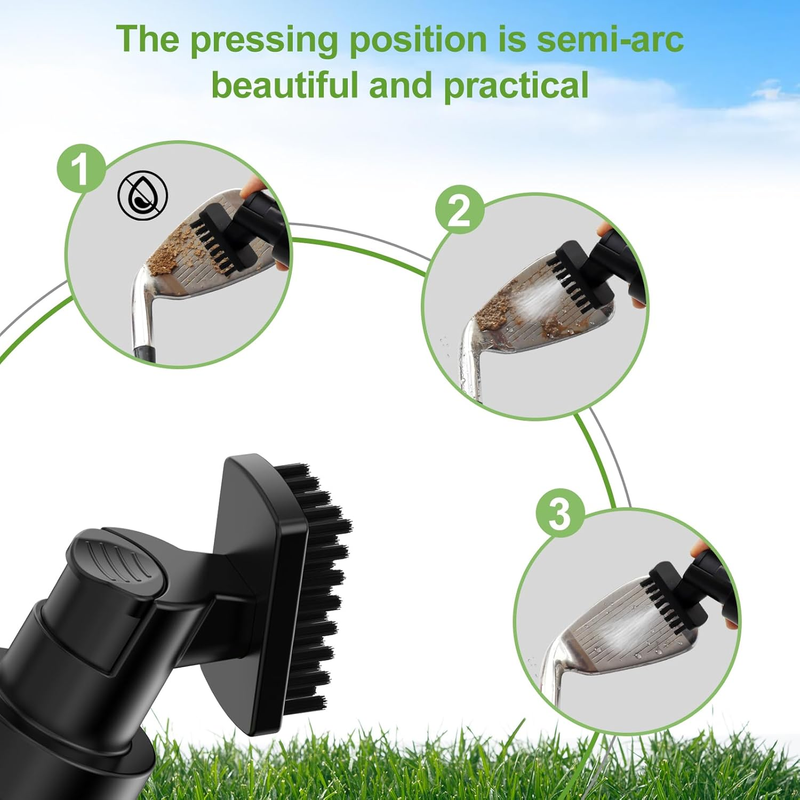 The pressing position is semi-arc beautiful and practical

1

2

3