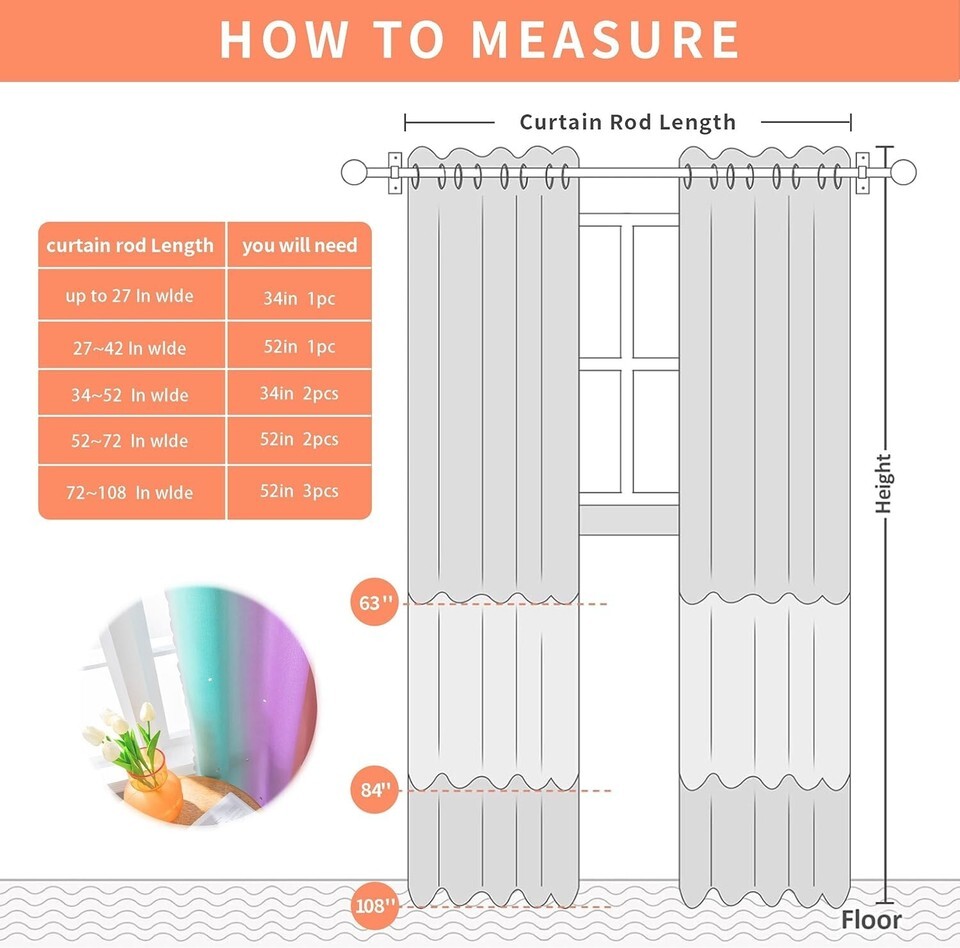 HOW TO MEASURE

Curtain Rod Length

| curtain rod Length | you will need |
|---|---|
| up to 27 In wlde | 34in 1pc |
| 27~42 In wlde | 52in 1pc |
| 34~52 In wlde | 34in 2pcs |
| 52~72 In wlde | 52in 2pcs |
| 72~108 In wlde | 52in 3pcs |

Height

63''

84''

108''

Floor