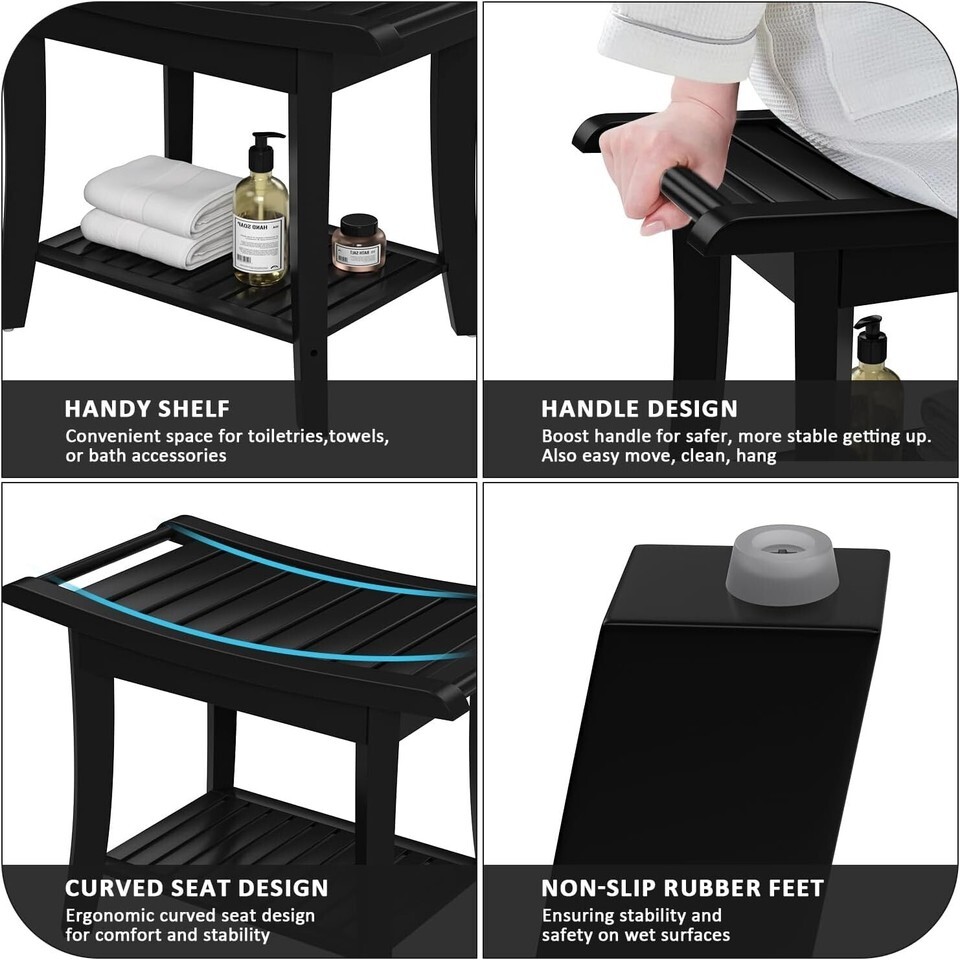 HAND SOAP

BATH SALT

HANDY SHELF
Convenient space for toiletries,towels, or bath accessories

HANDLE DESIGN
Boost handle for safer, more stable getting up. Also easy move, clean, hang

CURVED SEAT DESIGN
Ergonomic curved seat design for comfort and stability

NON-SLIP RUBBER FEET
Ensuring stability and safety on wet surfaces