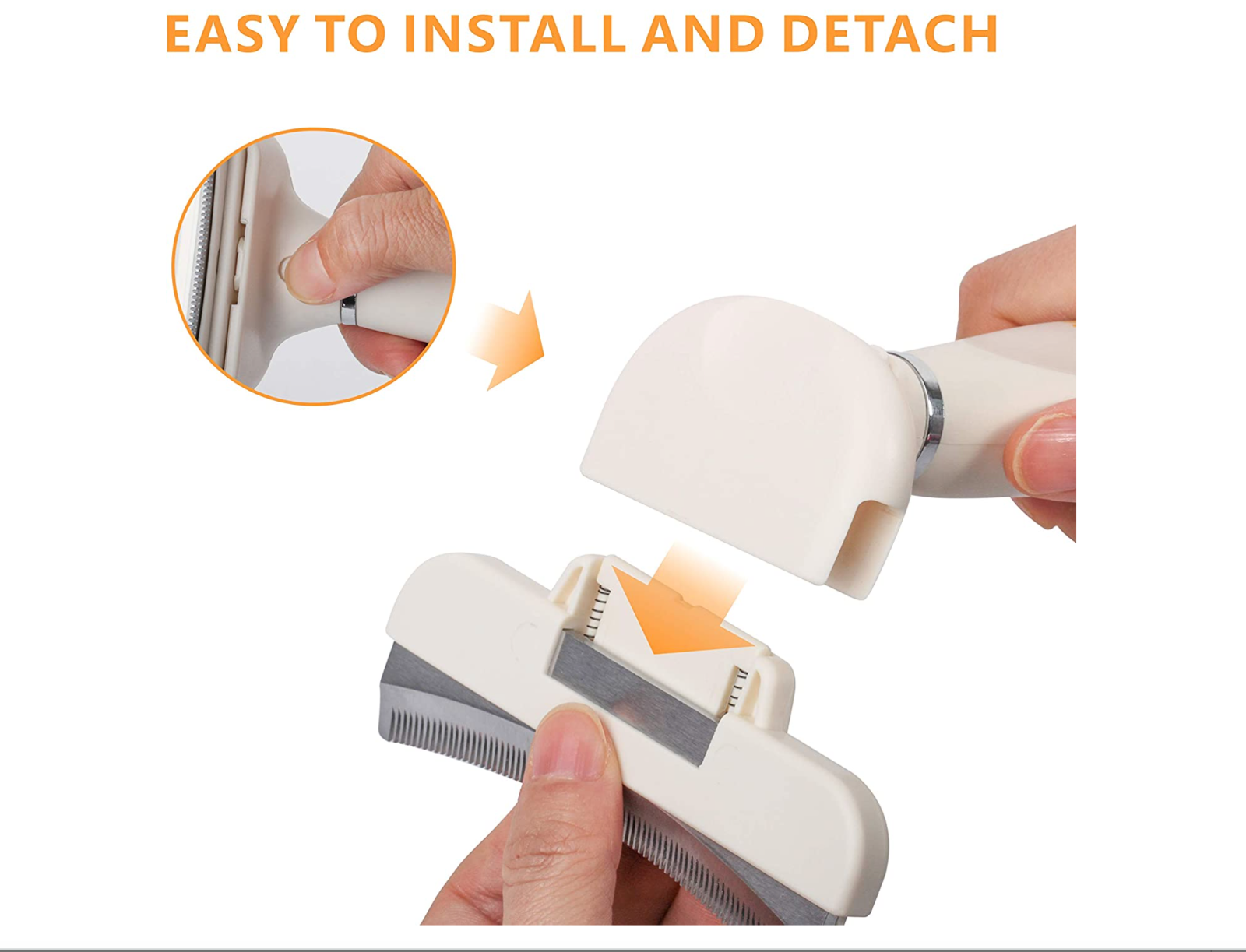 EASY TO INSTALL AND DETACH