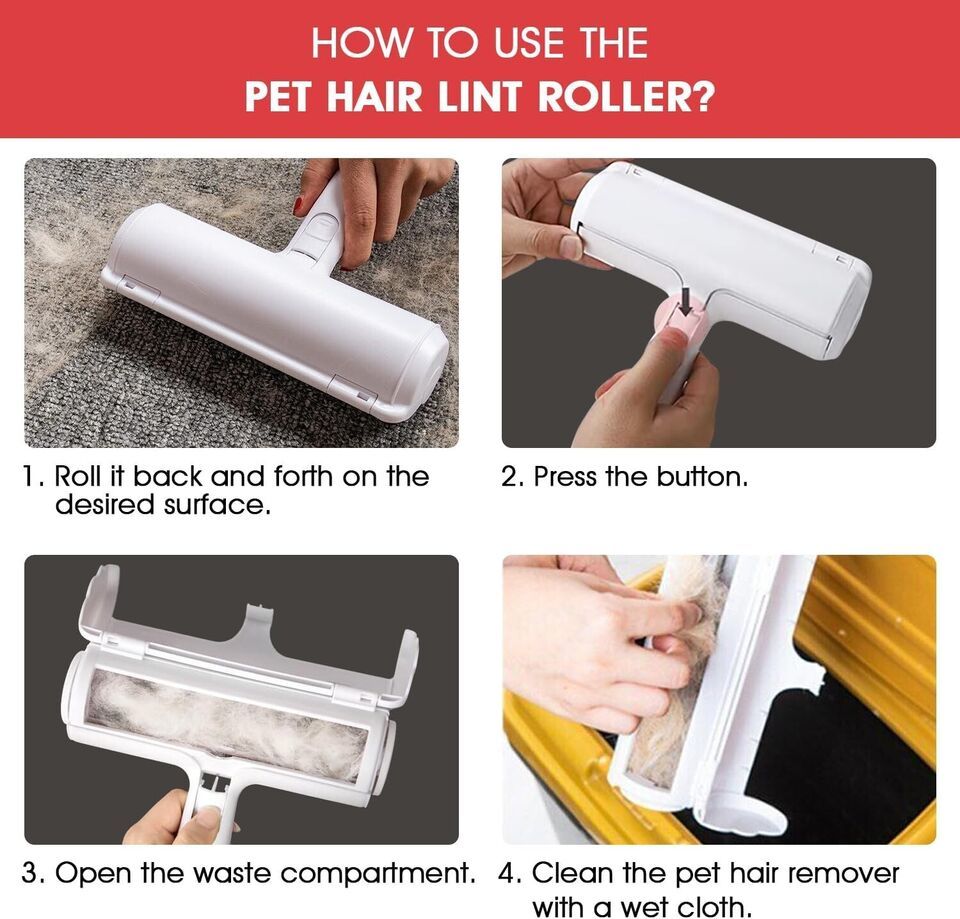 HOW TO USE THE
PET HAIR LINT ROLLER?

1. Roll it back and forth on the desired surface.

2. Press the button.

3. Open the waste compartment.

4. Clean the pet hair remover with a wet cloth.