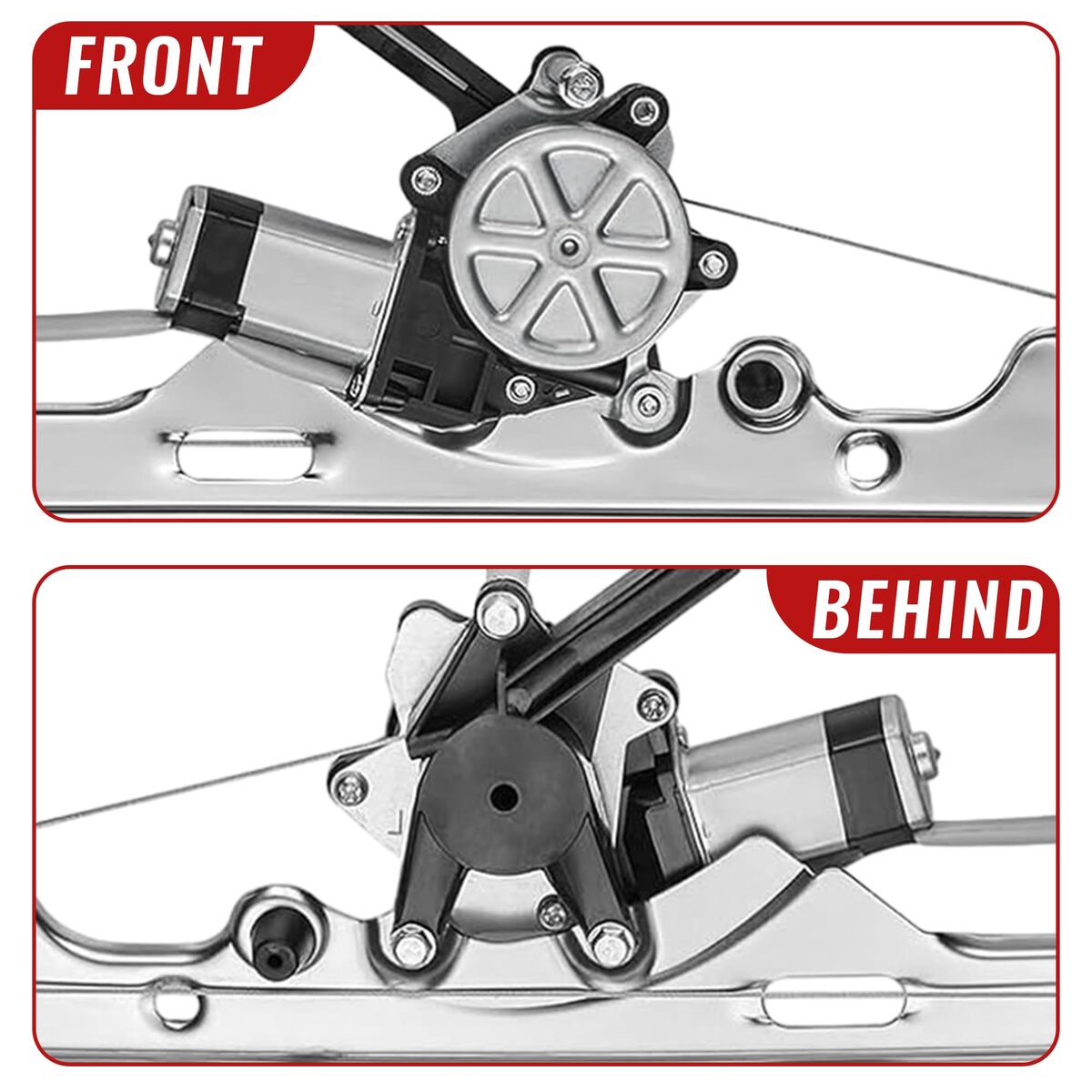 FRONT

BEHIND