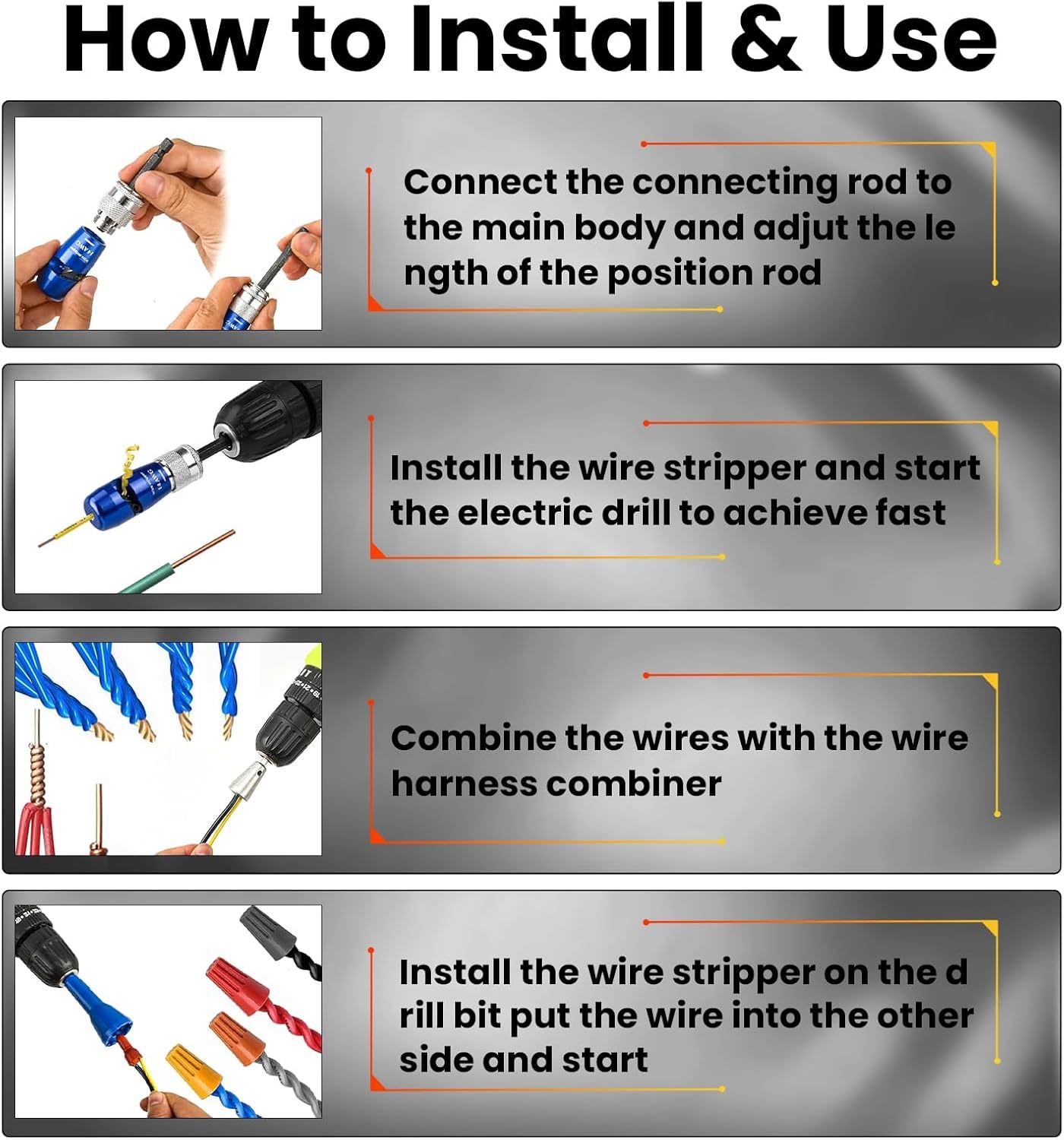 How to Install & Use

Connect the connecting rod to the main body and adjut the le ngth of the position rod

Install the wire stripper and start the electric drill to achieve fast

Combine the wires with the wire harness combiner

Install the wire stripper on the d rill bit put the wire into the other side and start