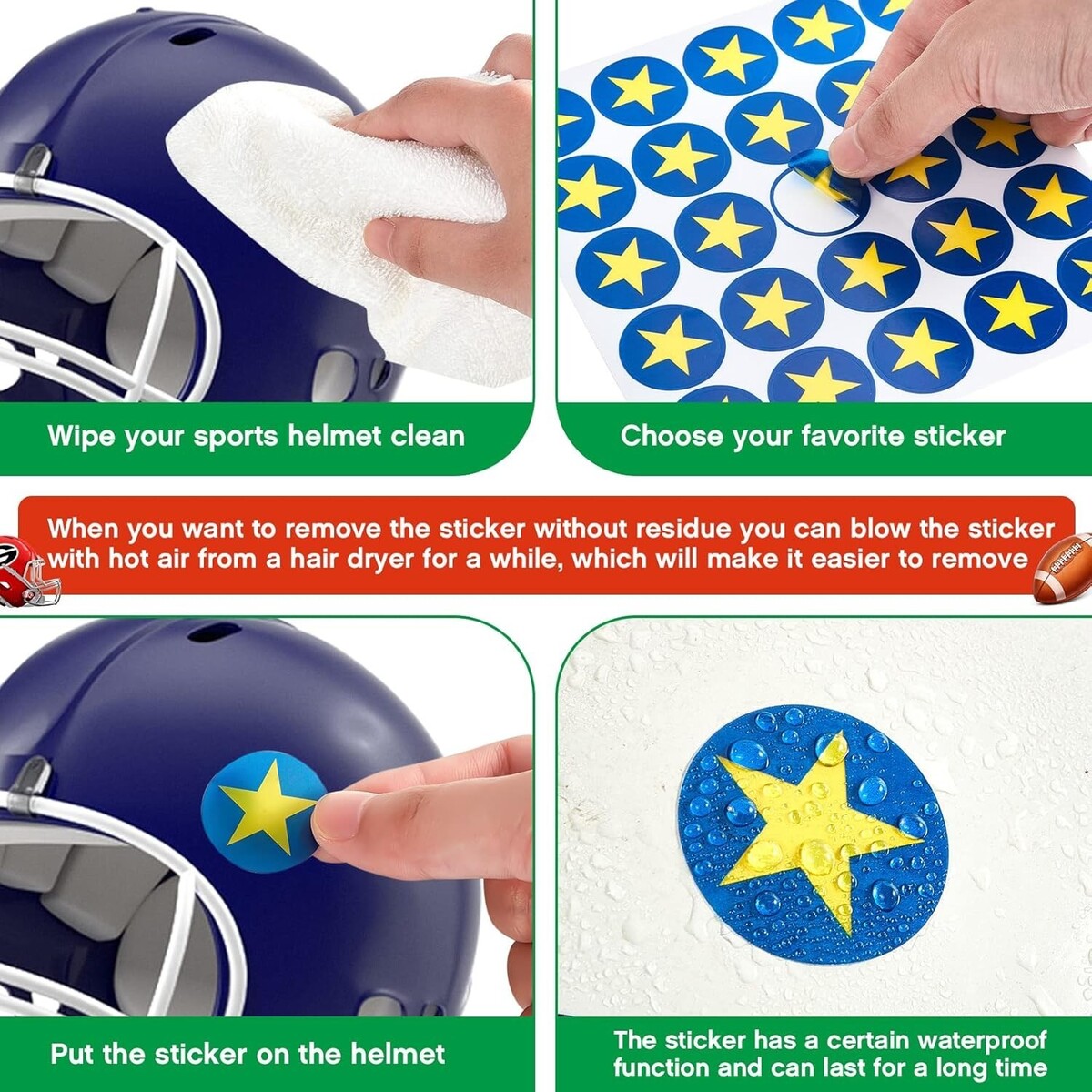 Wipe your sports helmet clean

Choose your favorite sticker

When you want to remove the sticker without residue you can blow the sticker with hot air from a hair dryer for a while, which will make it easier to remove

Put the sticker on the helmet

The sticker has a certain waterproof function and can last for a long time