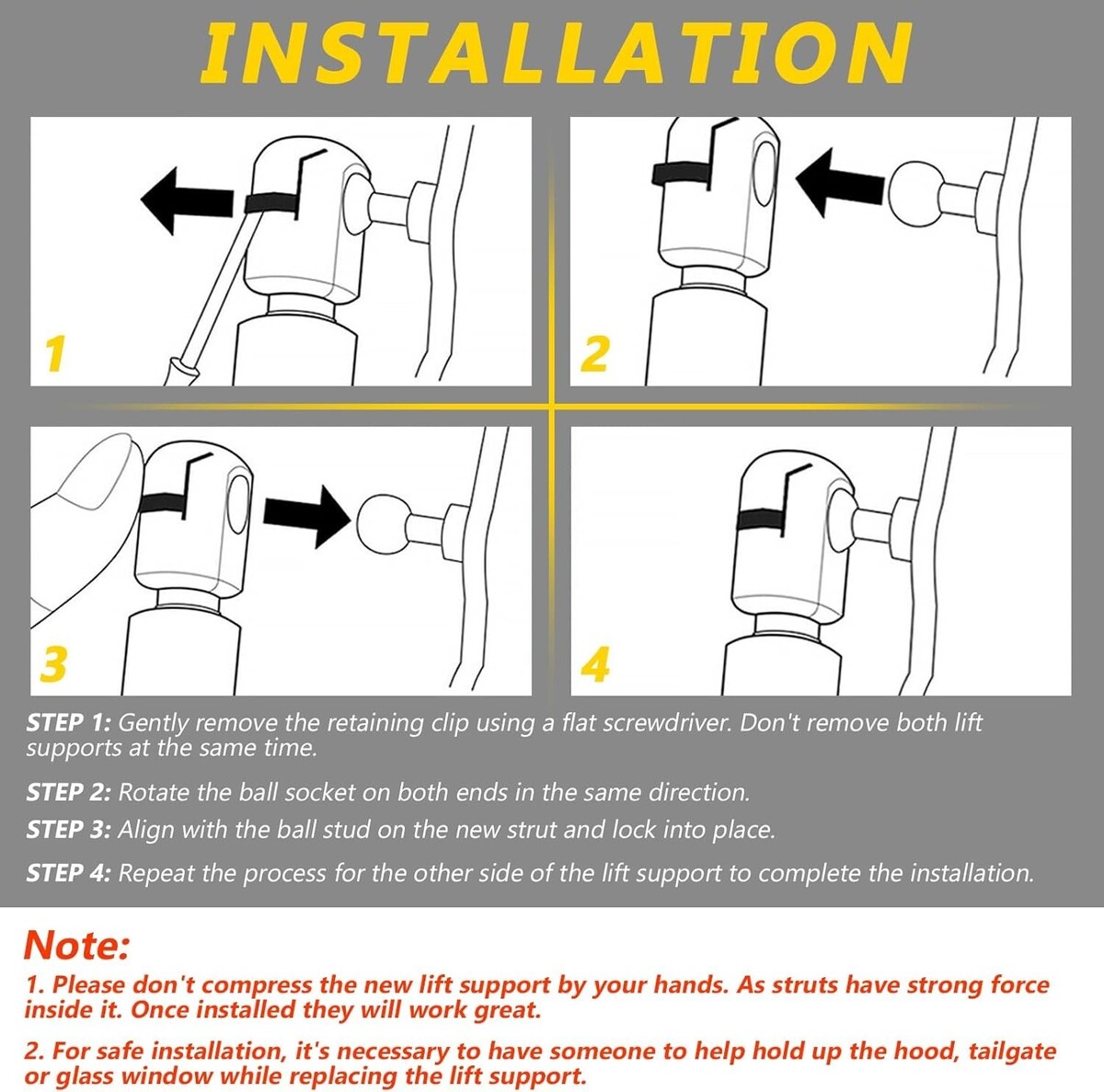 INSTALLATION

1

2

3

4

STEP 1: Gently remove the retaining clip using a flat screwdriver. Don't remove both lift supports at the same time.

STEP 2: Rotate the ball socket on both ends in the same direction.

STEP 3: Align with the ball stud on the new strut and lock into place.

STEP 4: Repeat the process for the other side of the lift support to complete the installation.

Note:

1. Please don't compress the new lift support by your hands. As struts have strong force inside it. Once installed they will work great.

2. For safe installation, it's necessary to have someone to help hold up the hood, tailgate or glass window while replacing the lift support.