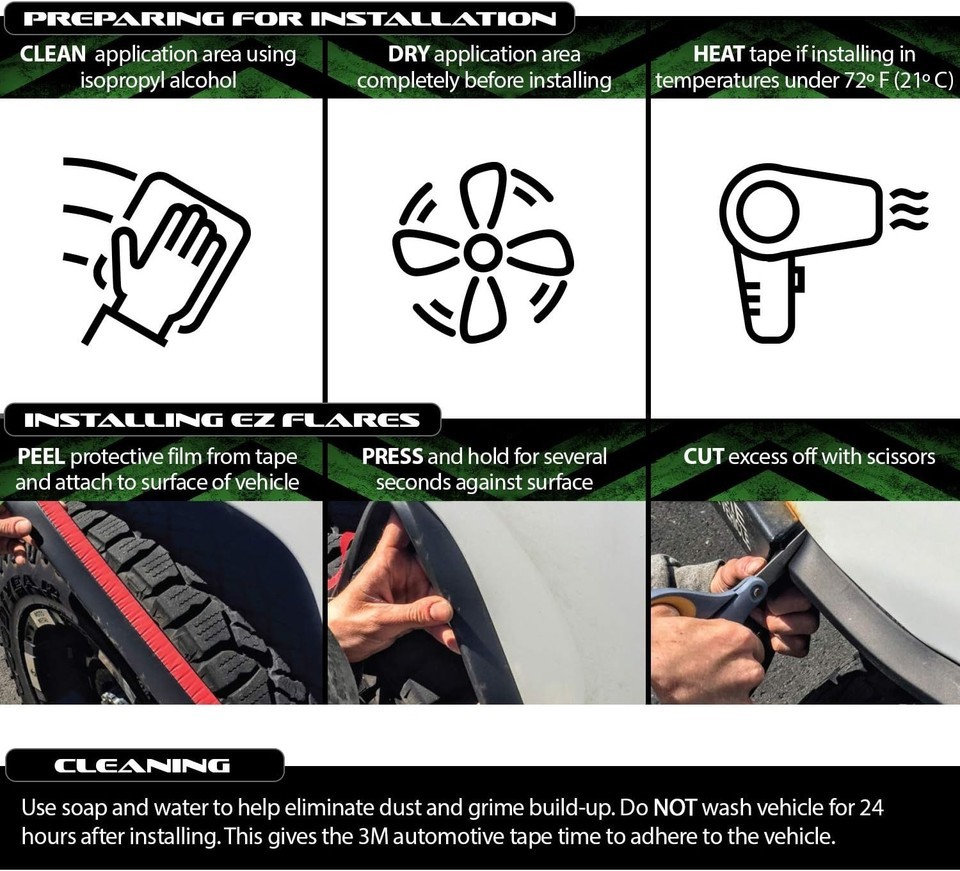 PREPARING FOR INSTALLATION

CLEAN application area using isopropyl alcohol

DRY application area completely before installing

HEAT tape if installing in temperatures under 72° F (21° C)

INSTALLING EZ FLARES

PEEL protective film from tape and attach to surface of vehicle

PRESS and hold for several seconds against surface

CUT excess off with scissors

CLEANING

Use soap and water to help eliminate dust and grime build-up. Do NOT wash vehicle for 24 hours after installing. This gives the 3M automotive tape time to adhere to the vehicle.