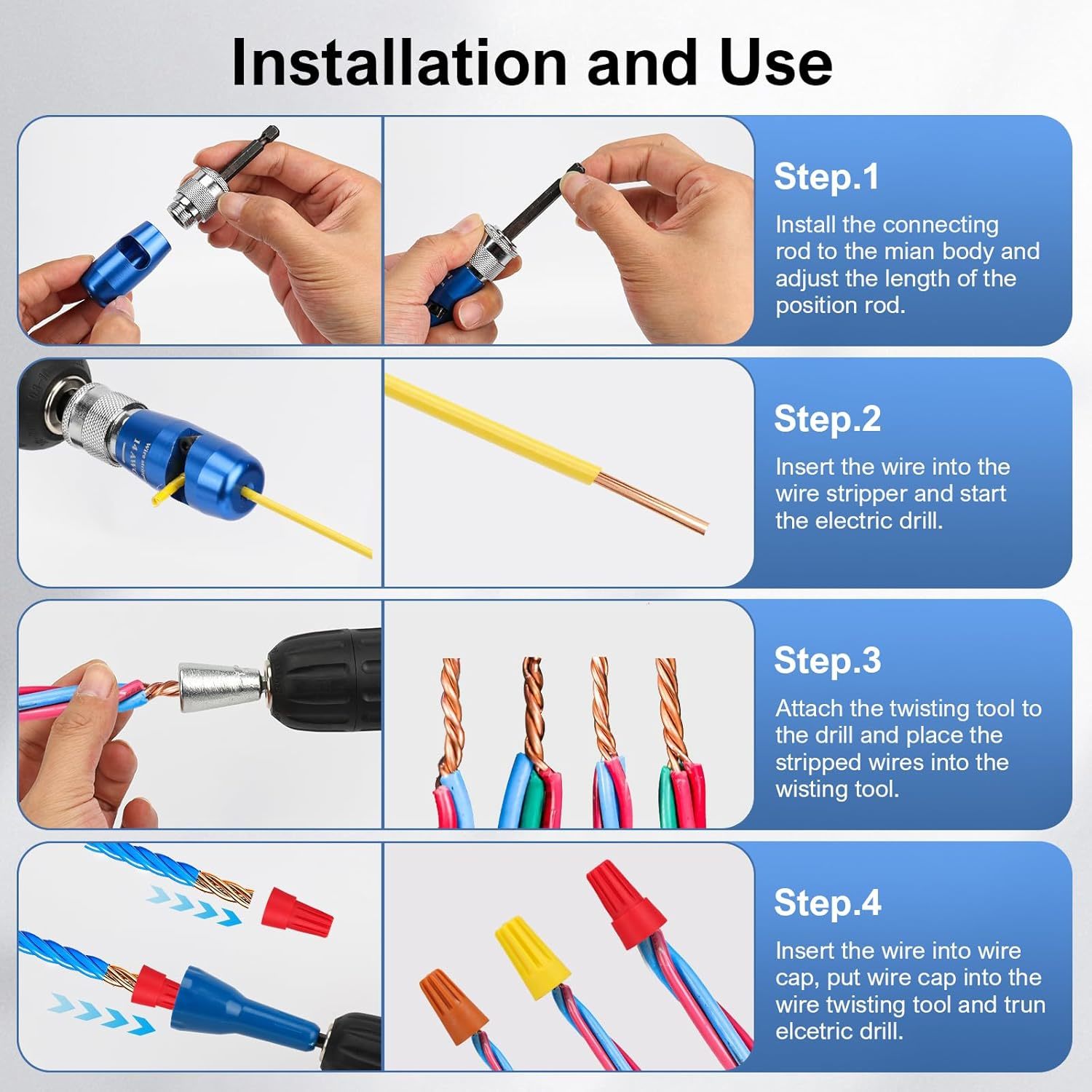 Installation and Use

Step.1

Install the connecting rod to the mian body and adjust the length of the position rod.

14 AW

Step.2

Insert the wire into the wire stripper and start the electric drill.

Step.3

Attach the twisting tool to the drill and place the stripped wires into the wisting tool.

Step.4

Insert the wire into wire cap, put wire cap into the wire twisting tool and trun elcetric drill.