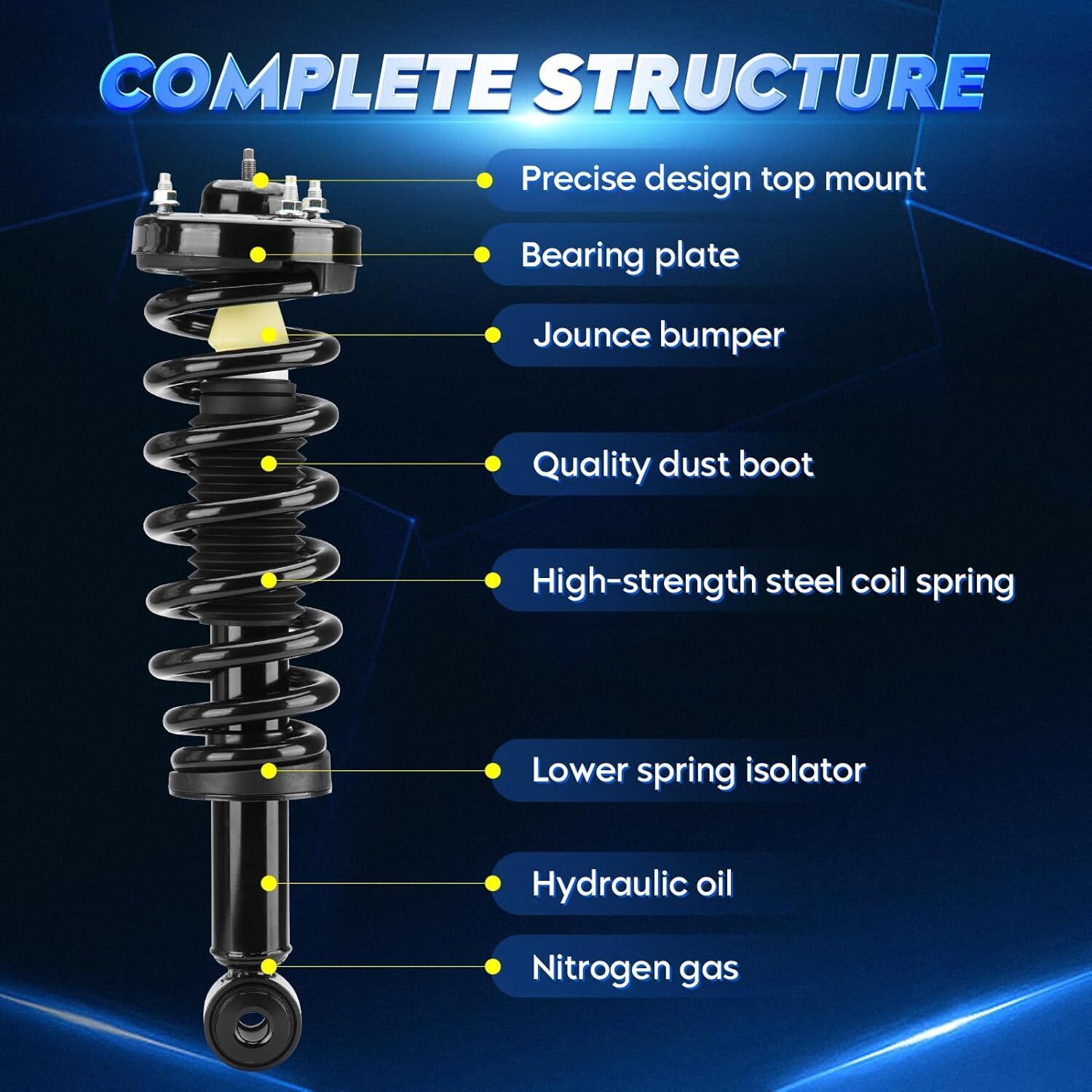 COMPLETE STRUCTURE

Precise design top mount

Bearing plate

Jounce bumper

Quality dust boot

High-strength steel coil spring

Lower spring isolator

Hydraulic oil

Nitrogen gas