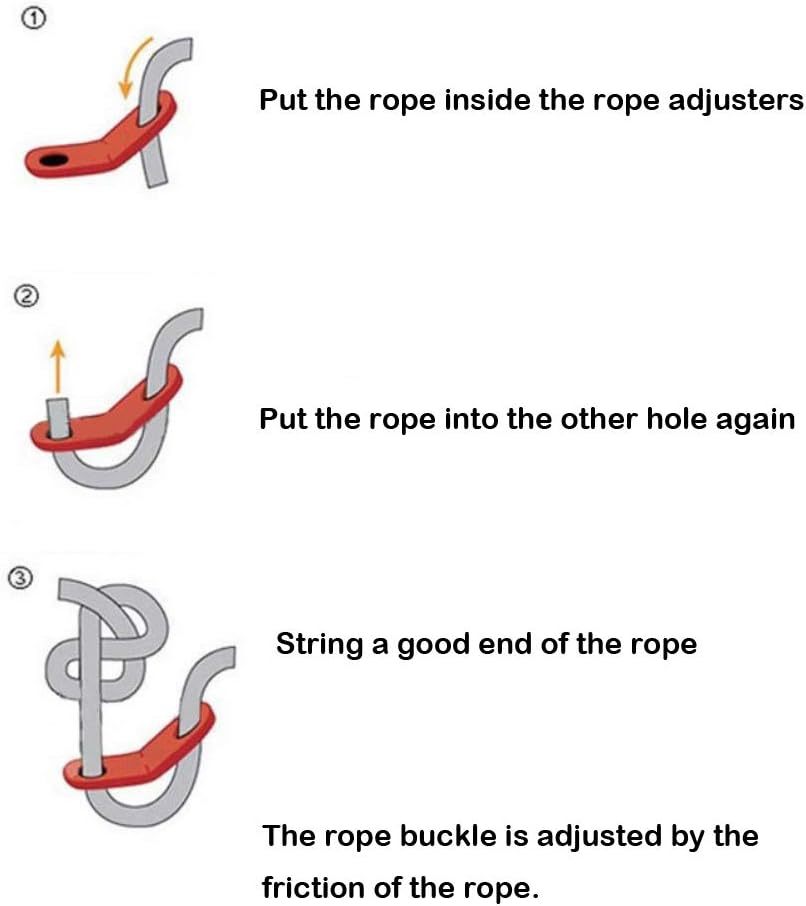 ①

Put the rope inside the rope adjusters

②

Put the rope into the other hole again

③

String a good end of the rope

The rope buckle is adjusted by the friction of the rope.