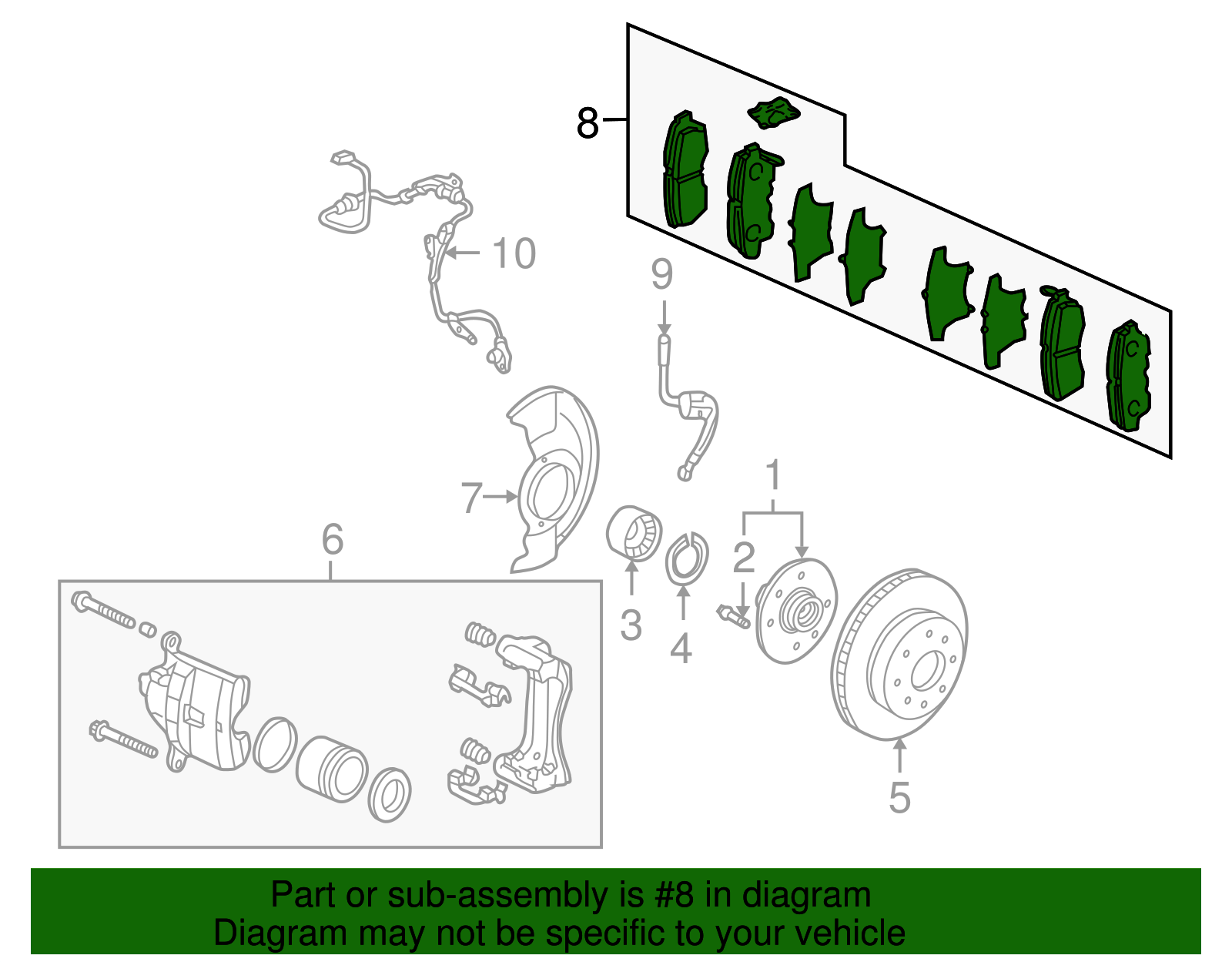 8

10

9

7

6

1

2

3

4

5

Part or sub-assembly is #8 in diagram
Diagram may not be specific to your vehicle