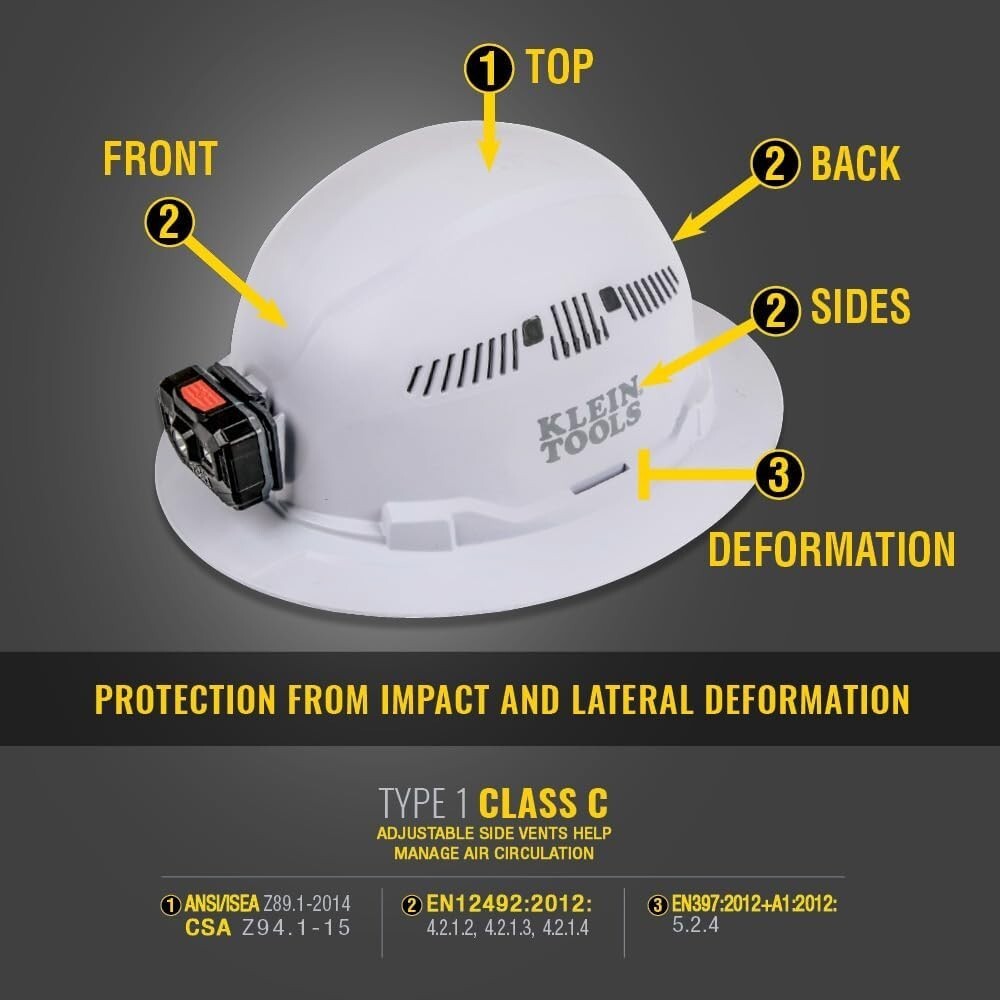 1 TOP

FRONT
2

2 BACK

2 SIDES

KLEIN TOOLS

3

DEFORMATION

PROTECTION FROM IMPACT AND LATERAL DEFORMATION

TYPE 1 CLASS C
ADJUSTABLE SIDE VENTS HELP MANAGE AIR CIRCULATION

1 ANSI/ISEA Z89.1-2014
CSA Z94.1-15

2 EN12492:2012:
4.2.1.2, 4.2.1.3, 4.2.1.4

3 EN397:2012+A1:2012:
5.2.4