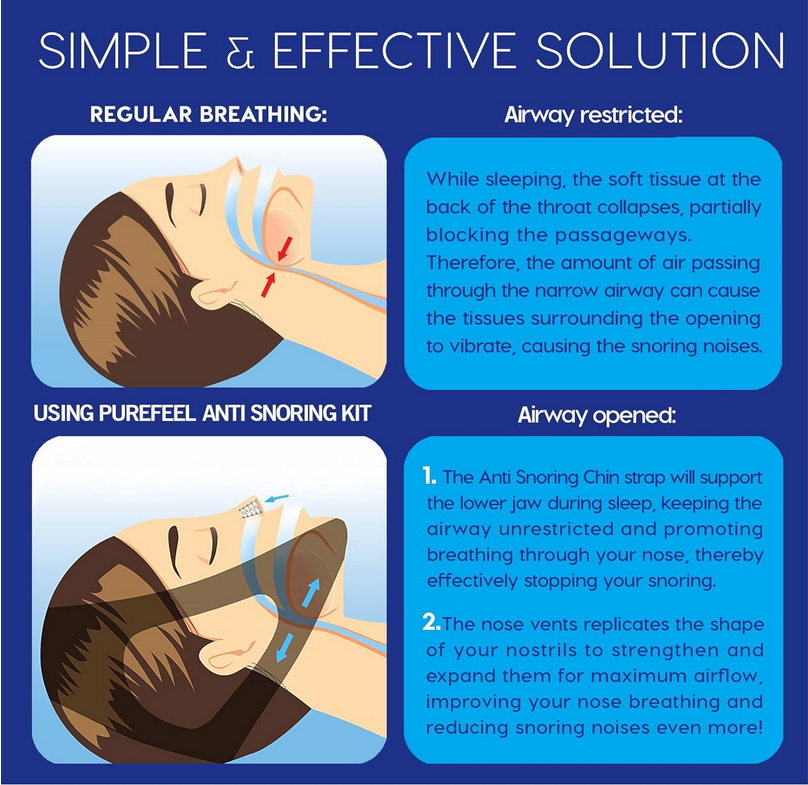 SIMPLE & EFFECTIVE SOLUTION

REGULAR BREATHING:

Airway restricted:

While sleeping, the soft tissue at the back of the throat collapses, partially blocking the passageways. Therefore, the amount of air passing through the narrow airway can cause the tissues surrounding the opening to vibrate, causing the snoring noises.

USING PUREFEEL ANTI SNORING KIT

Airway opened:

1. The Anti Snoring Chin strap will support the lower jaw during sleep, keeping the airway unrestricted and promoting breathing through your nose, thereby effectively stopping your snoring.

2.The nose vents replicates the shape of your nostrils to strengthen and expand them for maximum airflow, improving your nose breathing and reducing snoring noises even more!