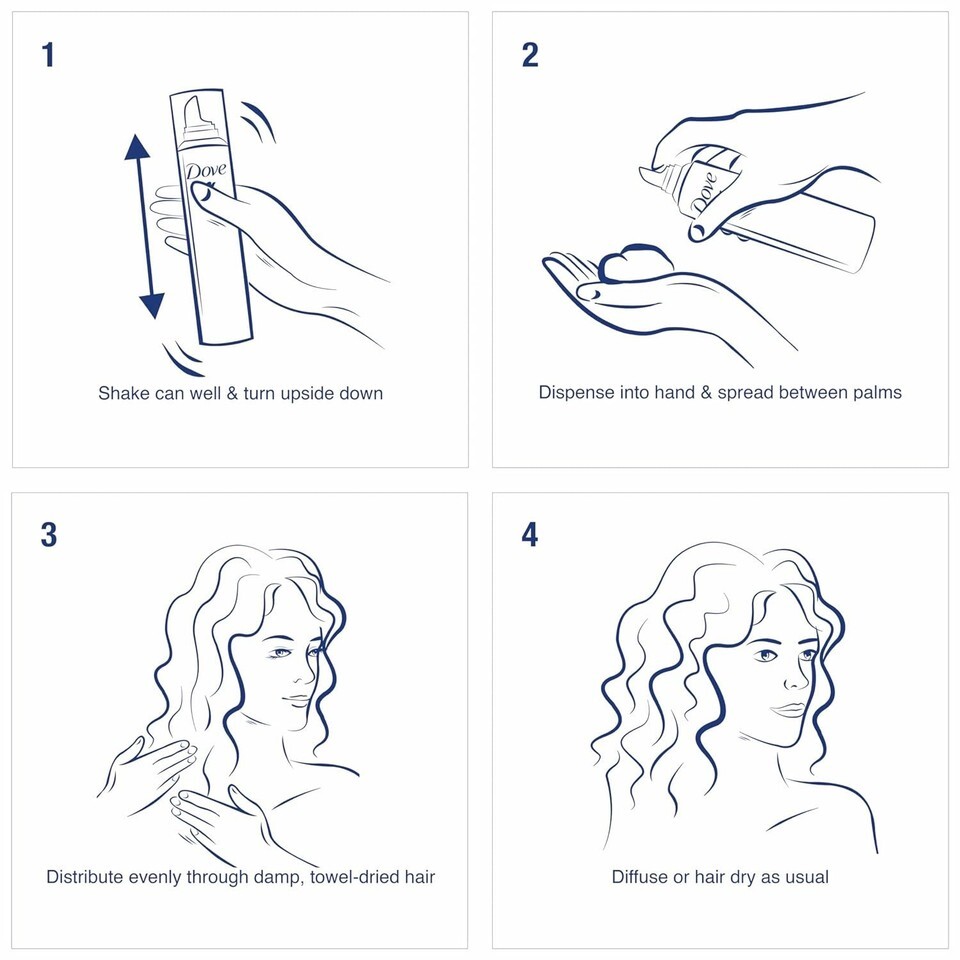 1

Dove

Shake can well & turn upside down

2

Dove

Dispense into hand & spread between palms

3

Distribute evenly through damp, towel-dried hair

4

Diffuse or hair dry as usual