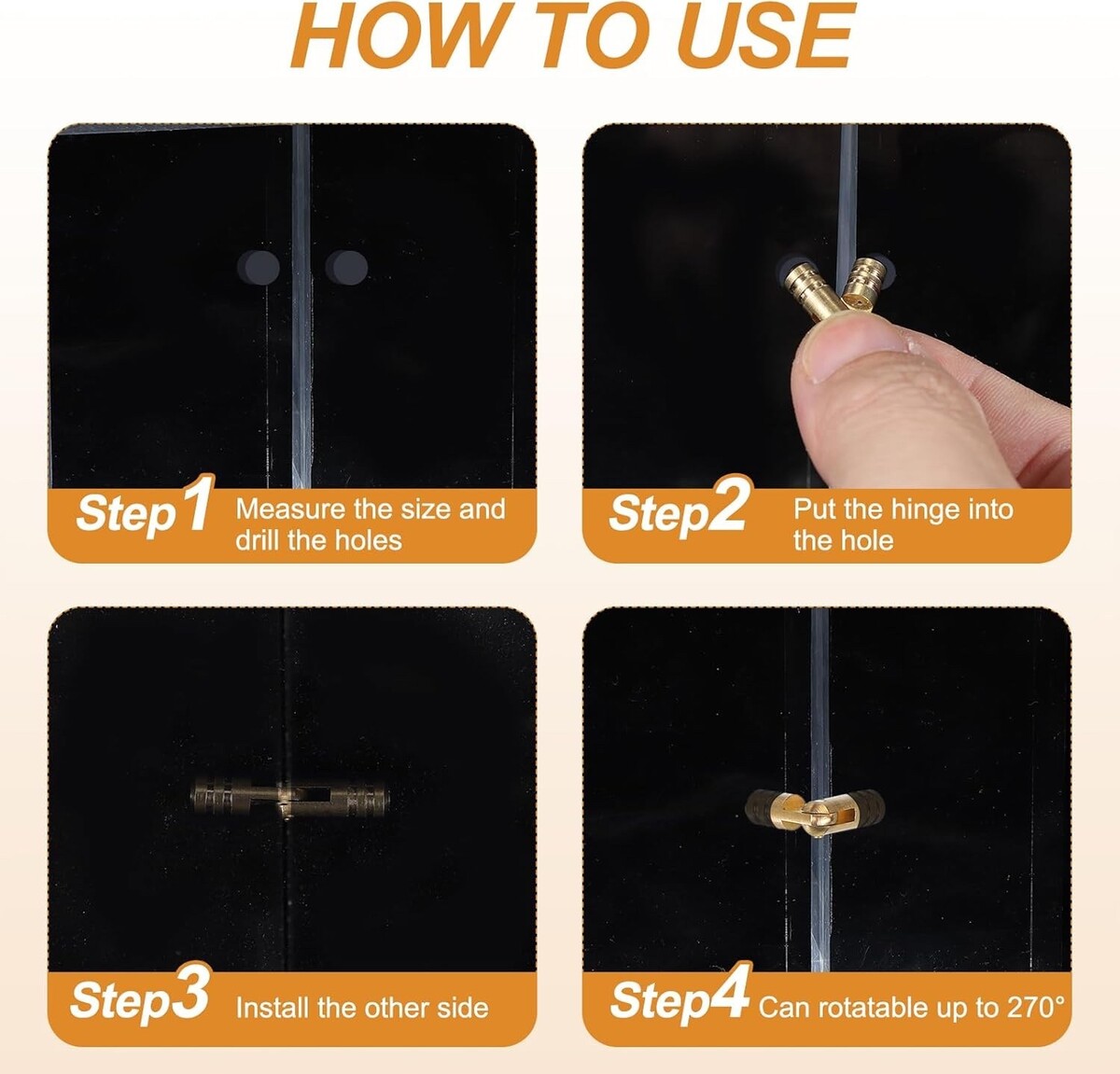 HOW TO USE

Step1 Measure the size and drill the holes

Step2 Put the hinge into the hole

Step3 Install the other side

Step4 Can rotatable up to 270°