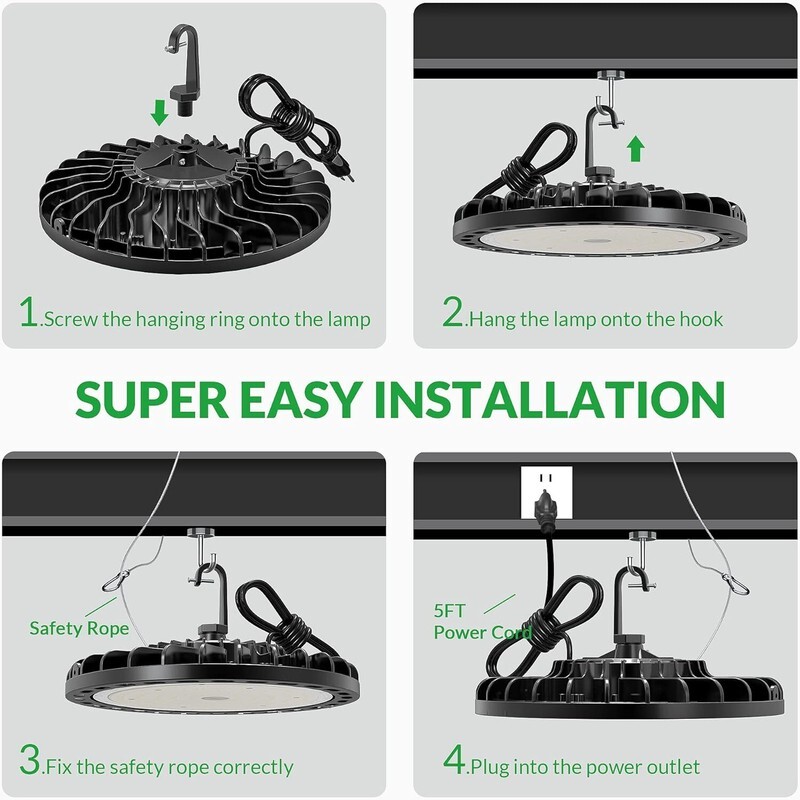 1.Screw the hanging ring onto the lamp

2.Hang the lamp onto the hook

SUPER EASY INSTALLATION

Safety Rope

3.Fix the safety rope correctly

5FT
Power Cord

4.Plug into the power outlet