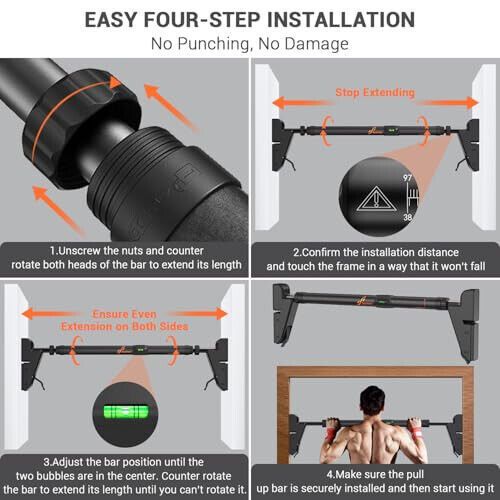 EASY FOUR-STEP INSTALLATION
No Punching, No Damage

1.Unscrew the nuts and counter rotate both heads of the bar to extend its length

Stop Extending

97
38

2.Confirm the installation distance and touch the frame in a way that it won't fall

Ensure Even Extension on Both Sides

3.Adjust the bar position until the two bubbles are in the center. Counter rotate the bar to extend its length until you can't rotate it.

4.Make sure the pull up bar is securely installed and then start using it