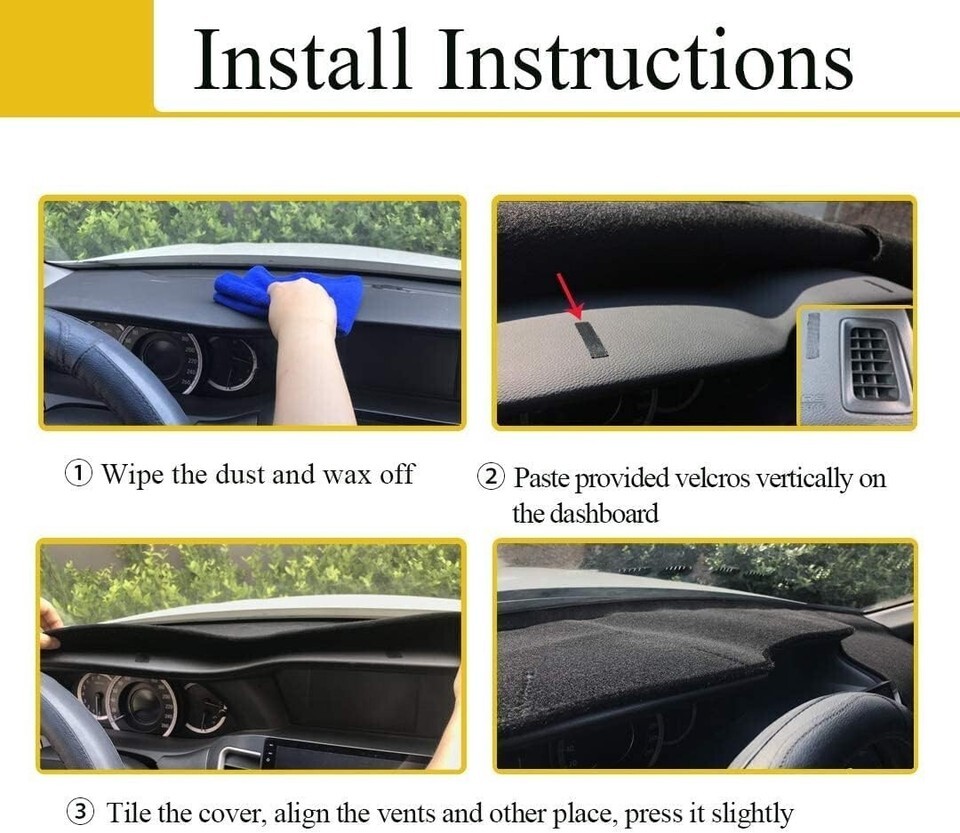 Install Instructions

① Wipe the dust and wax off

② Paste provided velcros vertically on the dashboard

③ Tile the cover, align the vents and other place, press it slightly