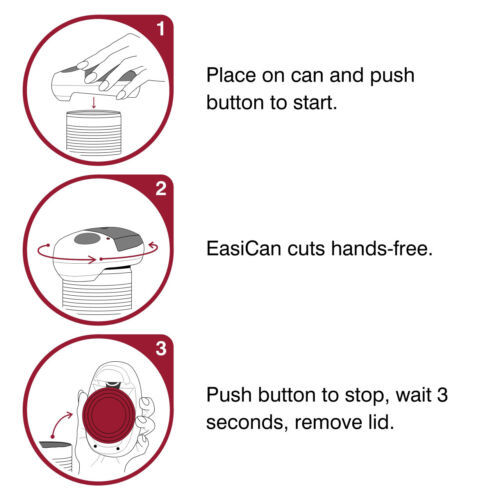 1

Place on can and push button to start.

2

EasiCan cuts hands-free.

3

Push button to stop, wait 3 seconds, remove lid.