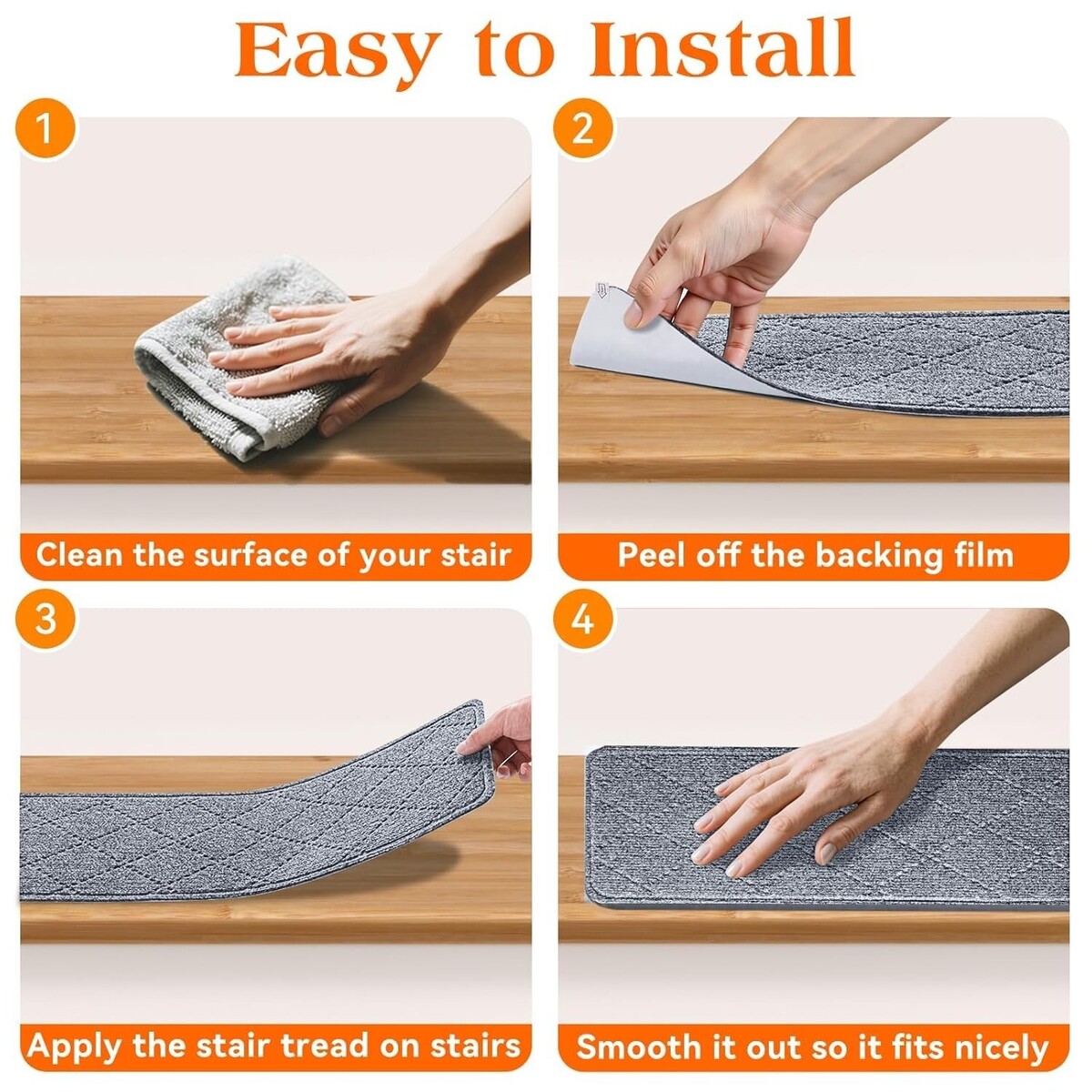 Easy to Install

1

Clean the surface of your stair

2

Peel off the backing film

3

Apply the stair tread on stairs

4

Smooth it out so it fits nicely