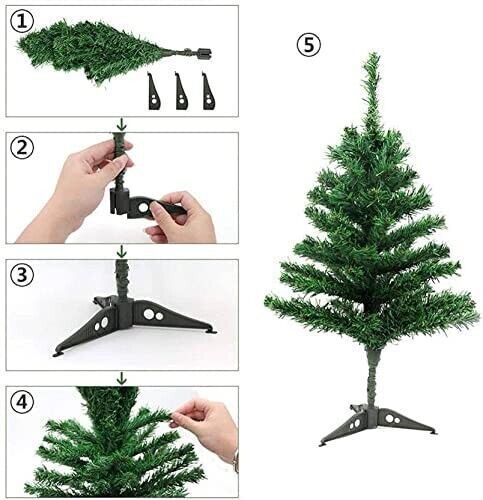 ①
②
③
④
⑤