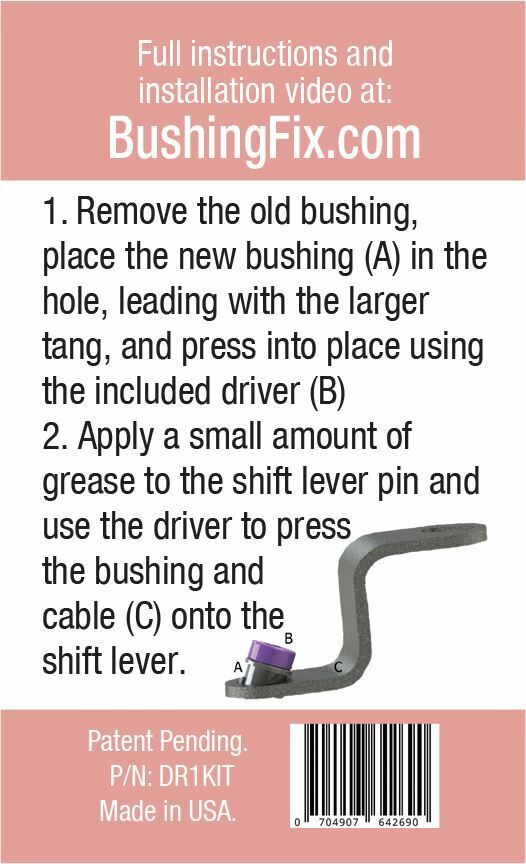 Full instructions and installation video at:
BushingFix.com

1. Remove the old bushing, place the new bushing (A) in the hole, leading with the larger tang, and press into place using the included driver (B)
2. Apply a small amount of grease to the shift lever pin and use the driver to press the bushing and cable (C) onto the shift lever.

B
A
C

Patent Pending.
P/N: DR1KIT
Made in USA.

0 704907 642690