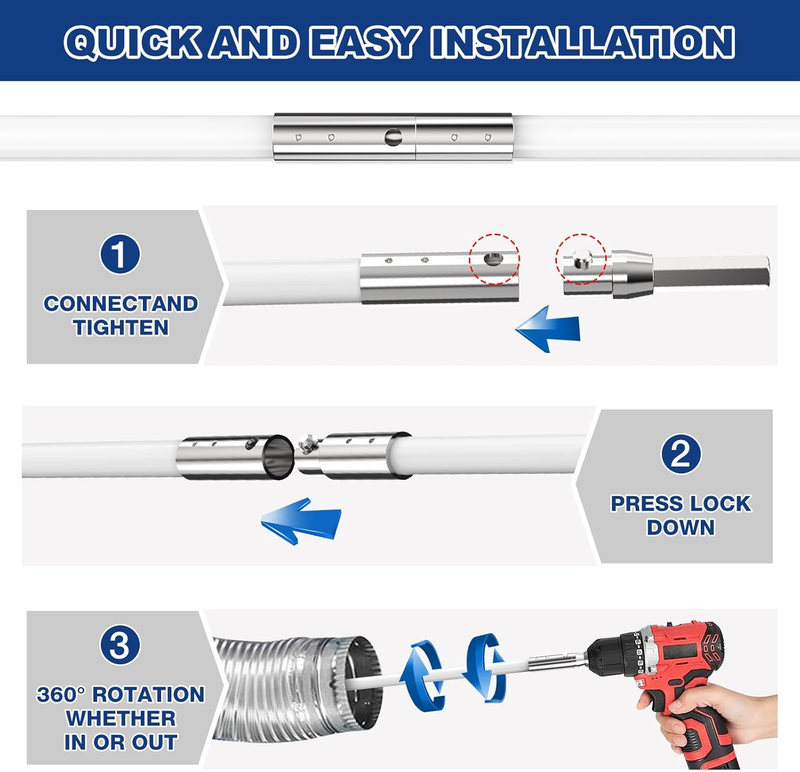 QUICK AND EASY INSTALLATION

1

CONNECTAND TIGHTEN

2

PRESS LOCK DOWN

3

360° ROTATION WHETHER IN OR OUT