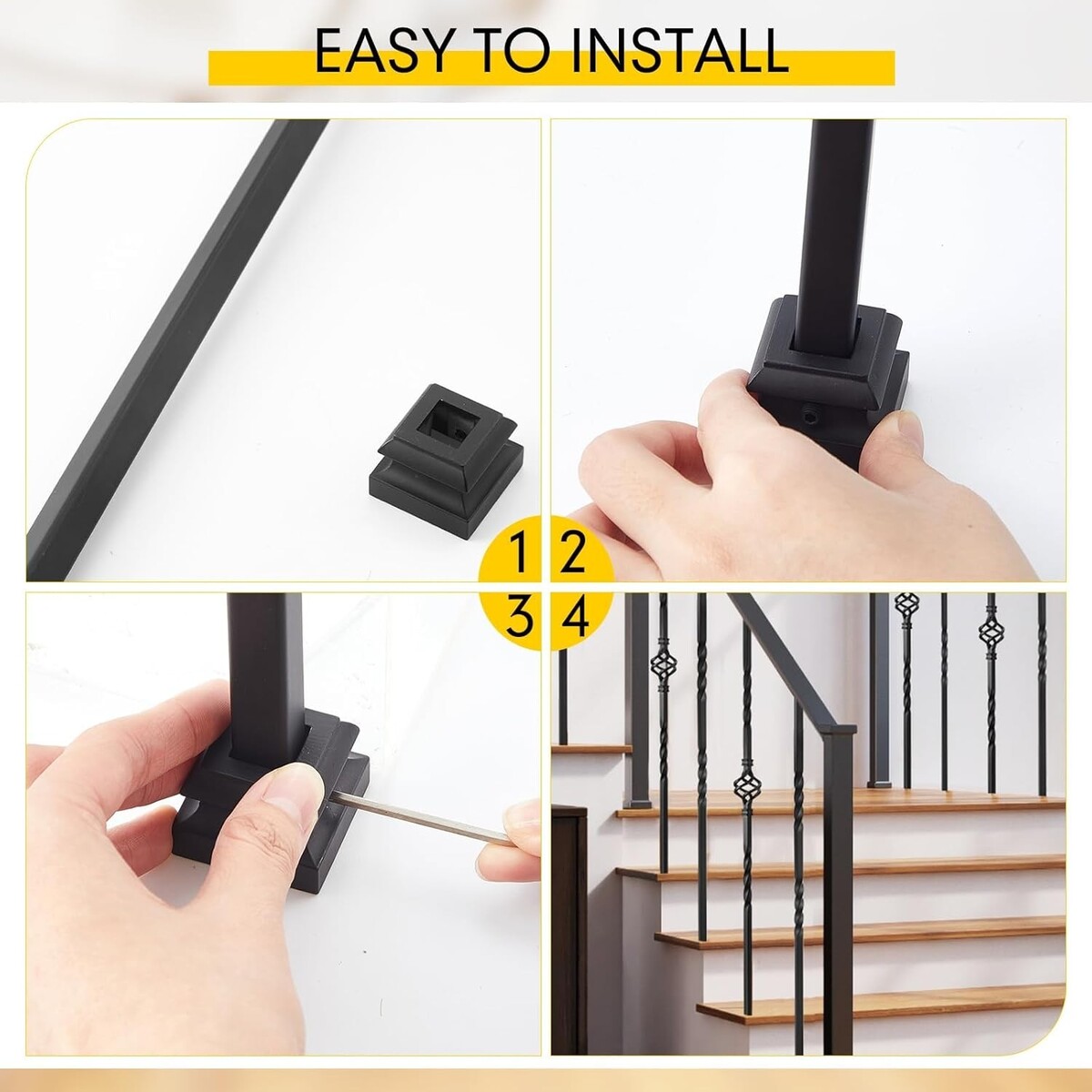 EASY TO INSTALL

1 2

3 4