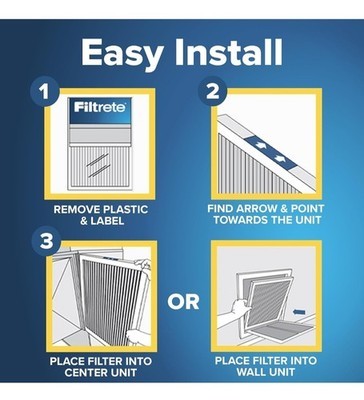 Easy Install

1

Filtrete

REMOVE PLASTIC & LABEL

2

FIND ARROW & POINT TOWARDS THE UNIT

3

PLACE FILTER INTO CENTER UNIT

OR

PLACE FILTER INTO WALL UNIT