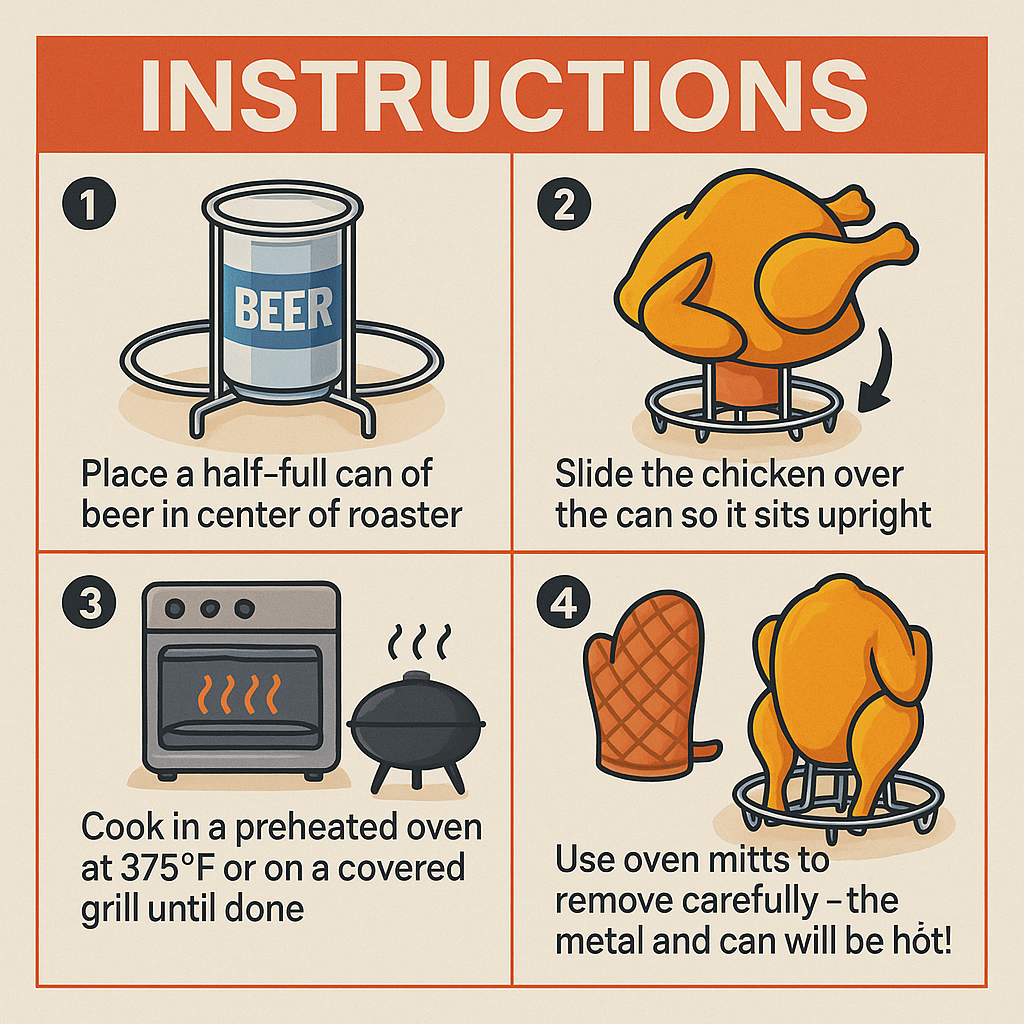 INSTRUCTIONS

1
BEER
Place a half-full can of beer in center of roaster

2
Slide the chicken over the can so it sits upright

3
Cook in a preheated oven at 375°F or on a covered grill until done

4
Use oven mitts to remove carefully – the metal and can will be hot!