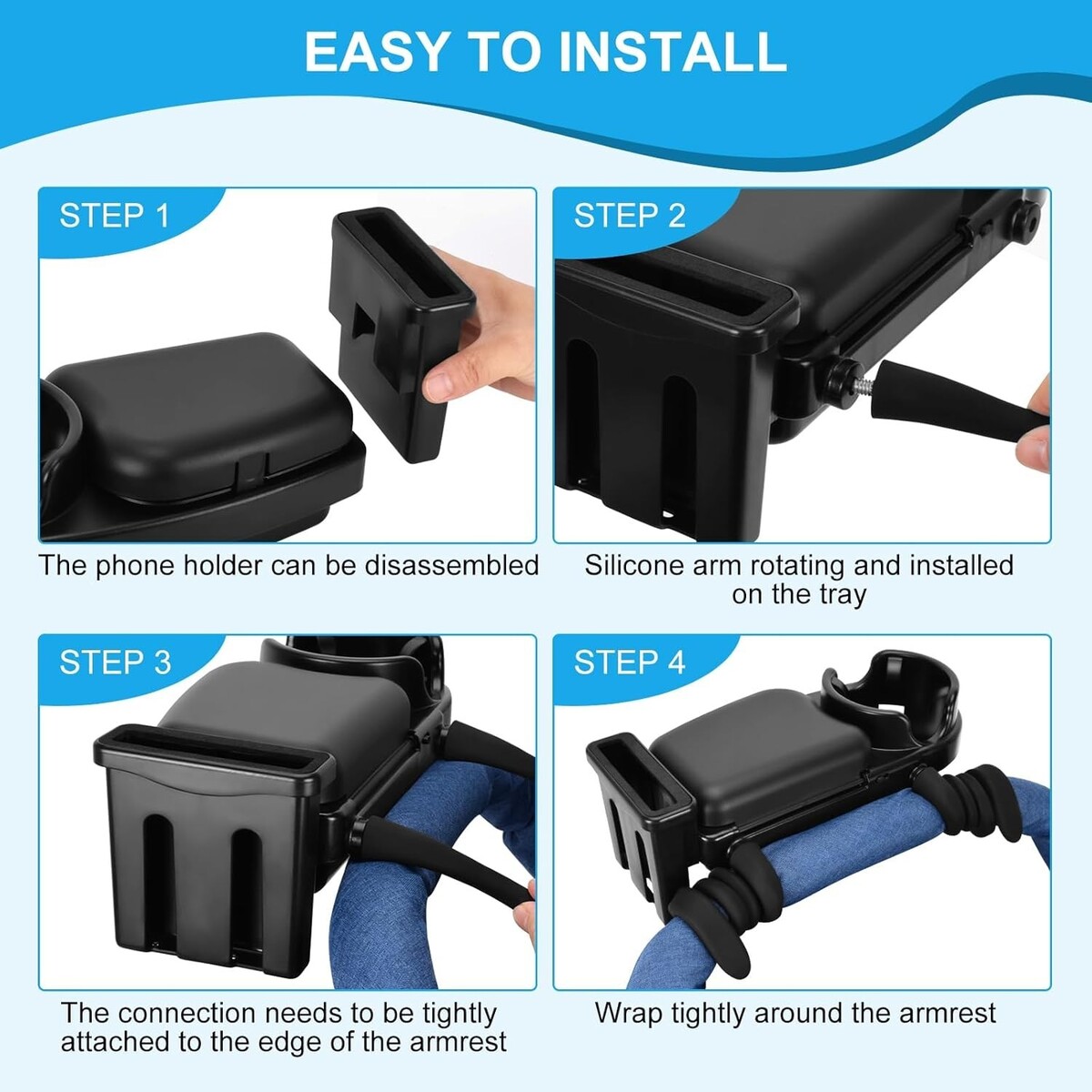 EASY TO INSTALL

STEP 1

The phone holder can be disassembled

STEP 2

Silicone arm rotating and installed on the tray

STEP 3

The connection needs to be tightly attached to the edge of the armrest

STEP 4

Wrap tightly around the armrest