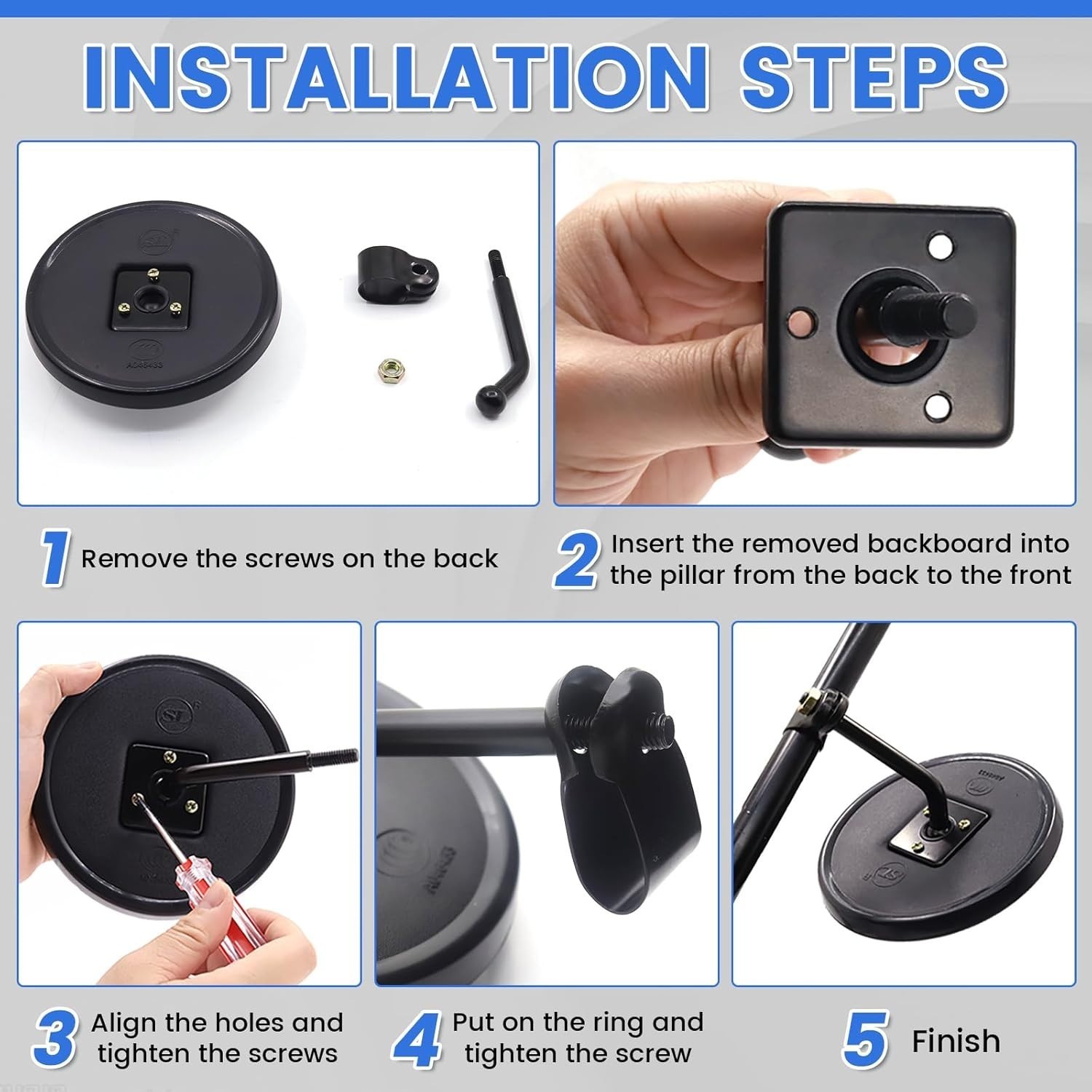 INSTALLATION STEPS

1 Remove the screws on the back

2 Insert the removed backboard into the pillar from the back to the front

3 Align the holes and tighten the screws

4 Put on the ring and tighten the screw

5 Finish