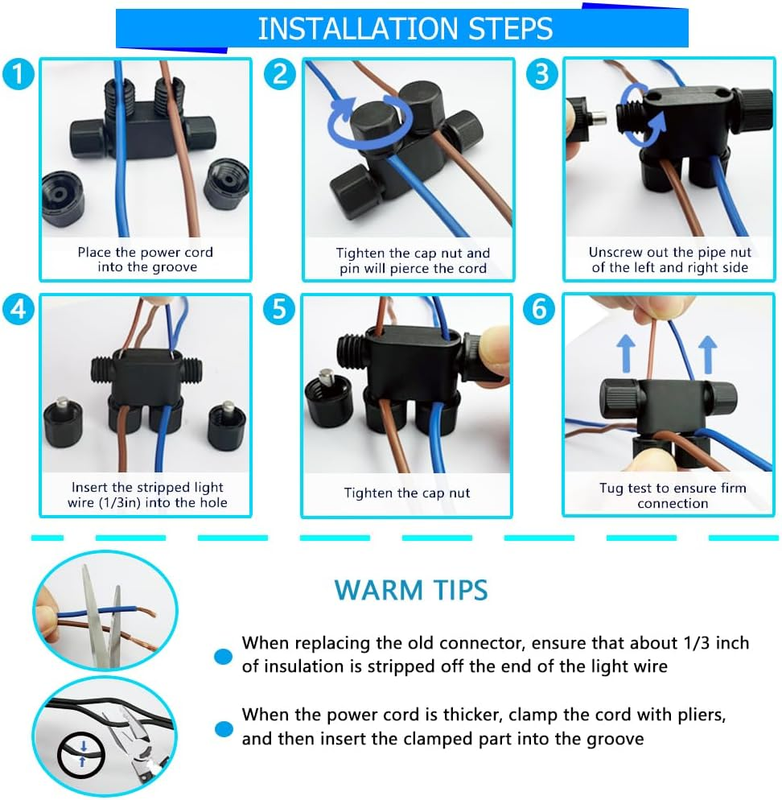 INSTALLATION STEPS

1
Place the power cord into the groove

2
Tighten the cap nut and pin will pierce the cord

3
Unscrew out the pipe nut of the left and right side

4
Insert the stripped light wire (1/3in) into the hole

5
Tighten the cap nut

6
Tug test to ensure firm connection

WARM TIPS

When replacing the old connector, ensure that about 1/3 inch of insulation is stripped off the end of the light wire

When the power cord is thicker, clamp the cord with pliers, and then insert the clamped part into the groove