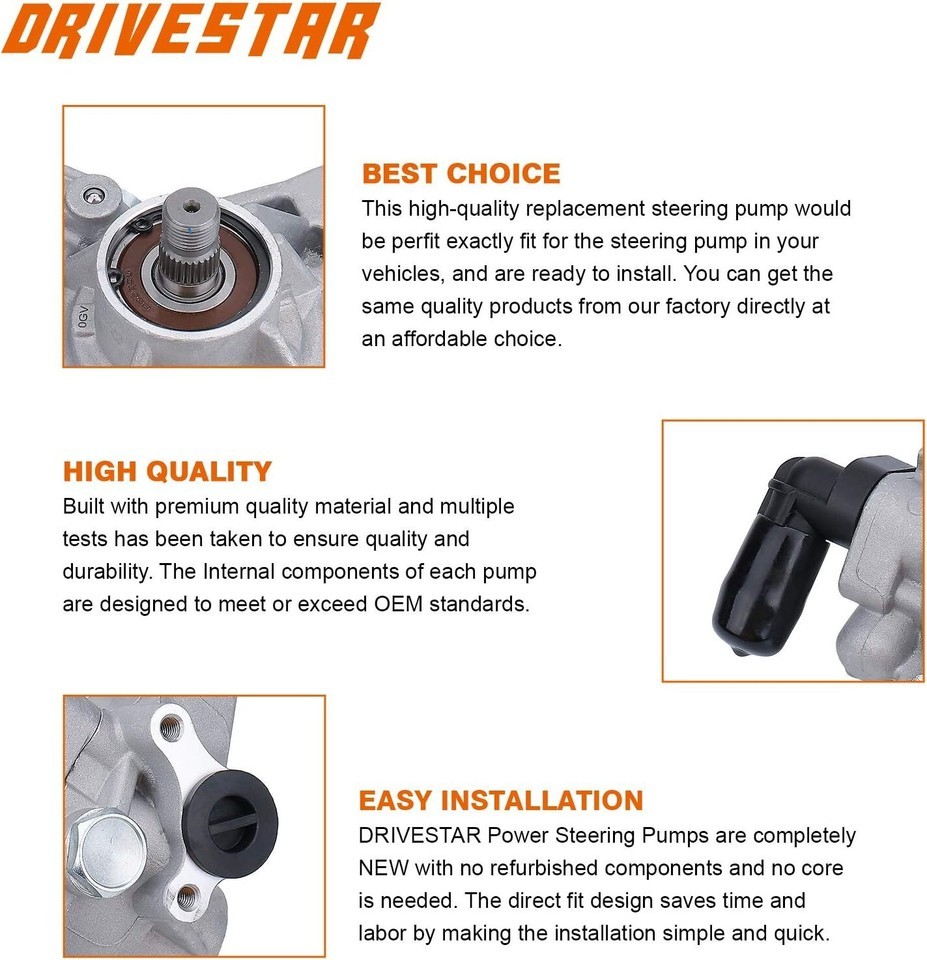 DRIVESTAR

0GV

BEST CHOICE
This high-quality replacement steering pump would be perfit exactly fit for the steering pump in your vehicles, and are ready to install. You can get the same quality products from our factory directly at an affordable choice.

HIGH QUALITY
Built with premium quality material and multiple tests has been taken to ensure quality and durability. The Internal components of each pump are designed to meet or exceed OEM standards.

EASY INSTALLATION
DRIVESTAR Power Steering Pumps are completely NEW with no refurbished components and no core is needed. The direct fit design saves time and labor by making the installation simple and quick.