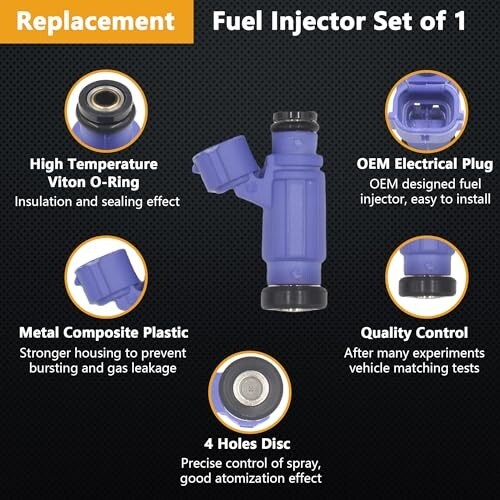 Replacement Fuel Injector Set of 1

High Temperature Viton O-Ring
Insulation and sealing effect

OEM Electrical Plug
OEM designed fuel injector, easy to install

Metal Composite Plastic
Stronger housing to prevent bursting and gas leakage

Quality Control
After many experiments vehicle matching tests

4 Holes Disc
Precise control of spray, good atomization effect