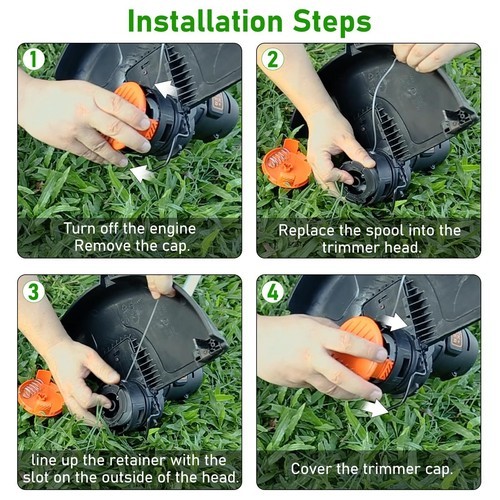 Installation Steps

1
Turn off the engine
Remove the cap.

2
Replace the spool into the trimmer head.

3
line up the retainer with the slot on the outside of the head.

4
Cover the trimmer cap.